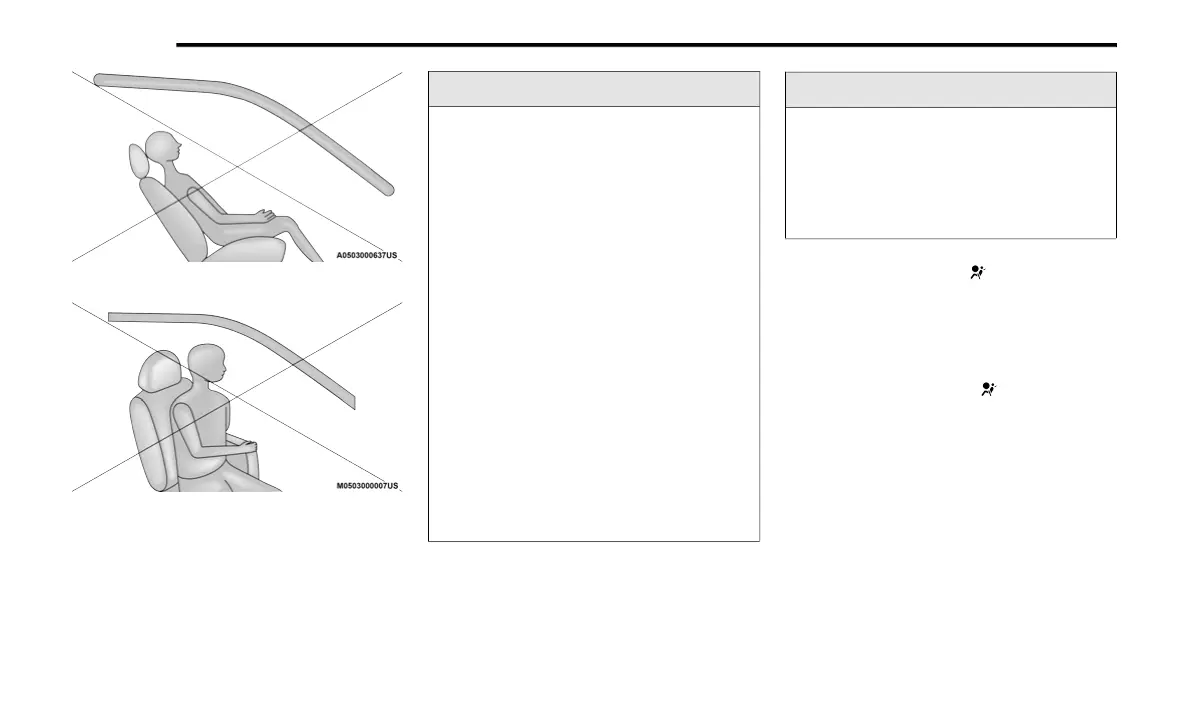 A0503000637US

M0503000007US