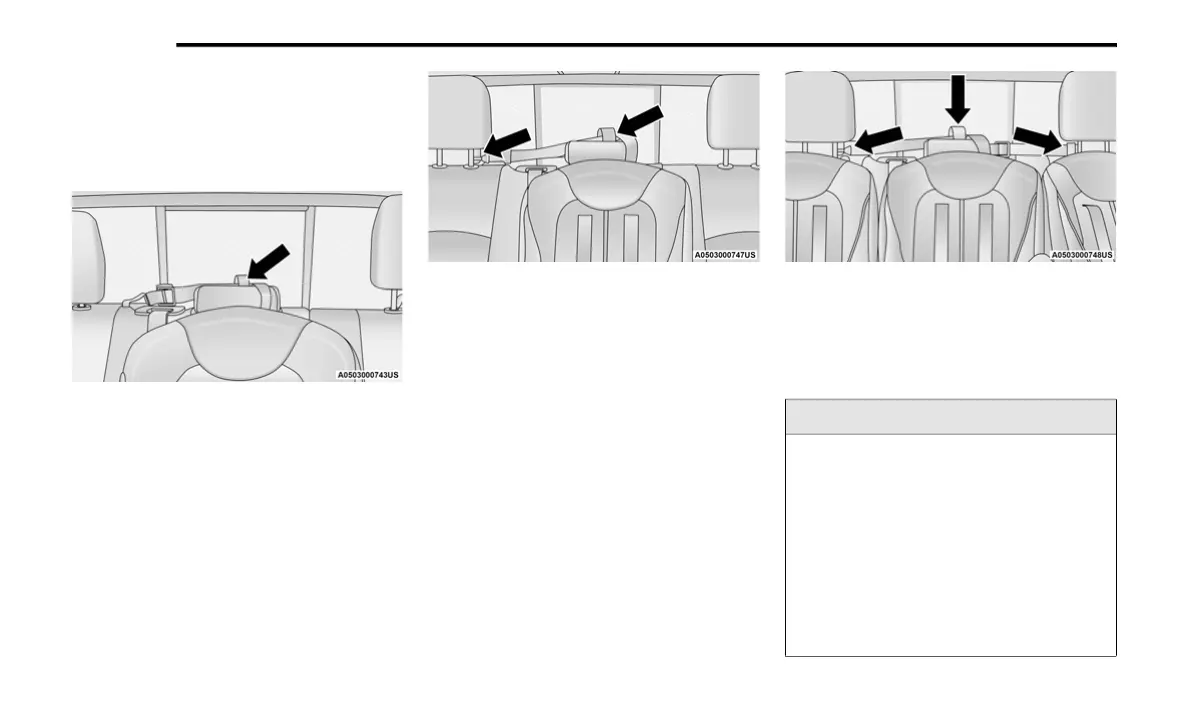 A0503000743US

A0503000747US

A0503000748US