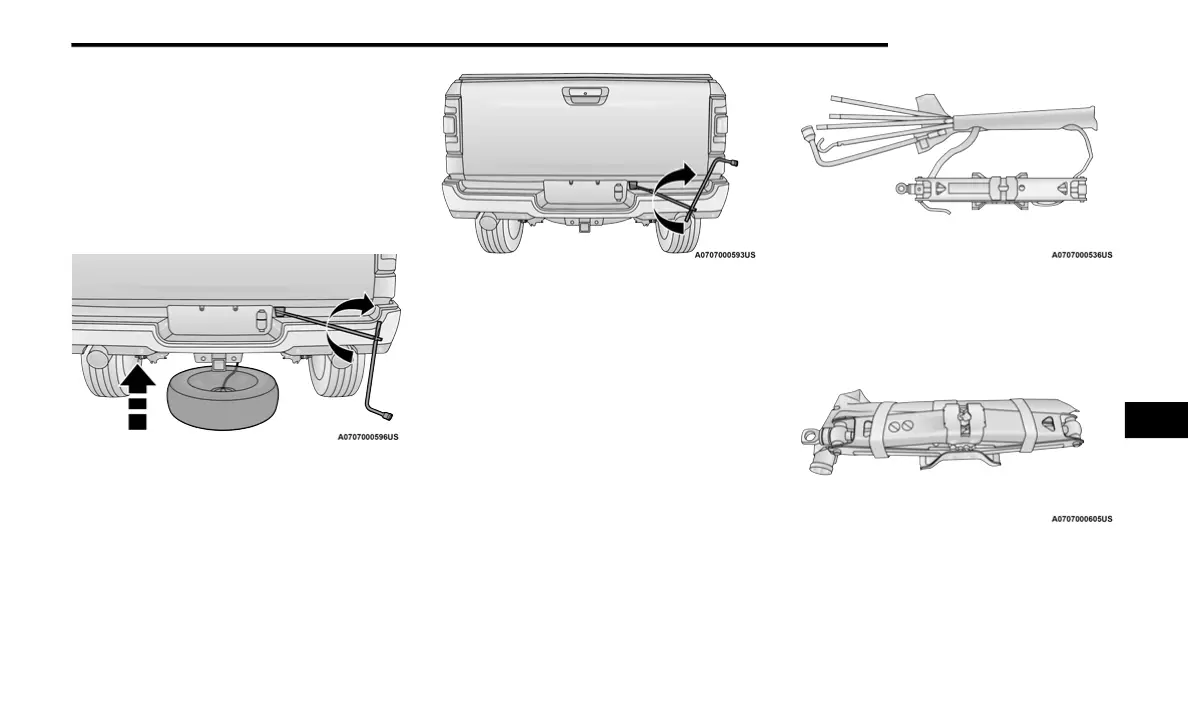 A0707000596US

A0707000593US

A0707000536US

A0707000605US