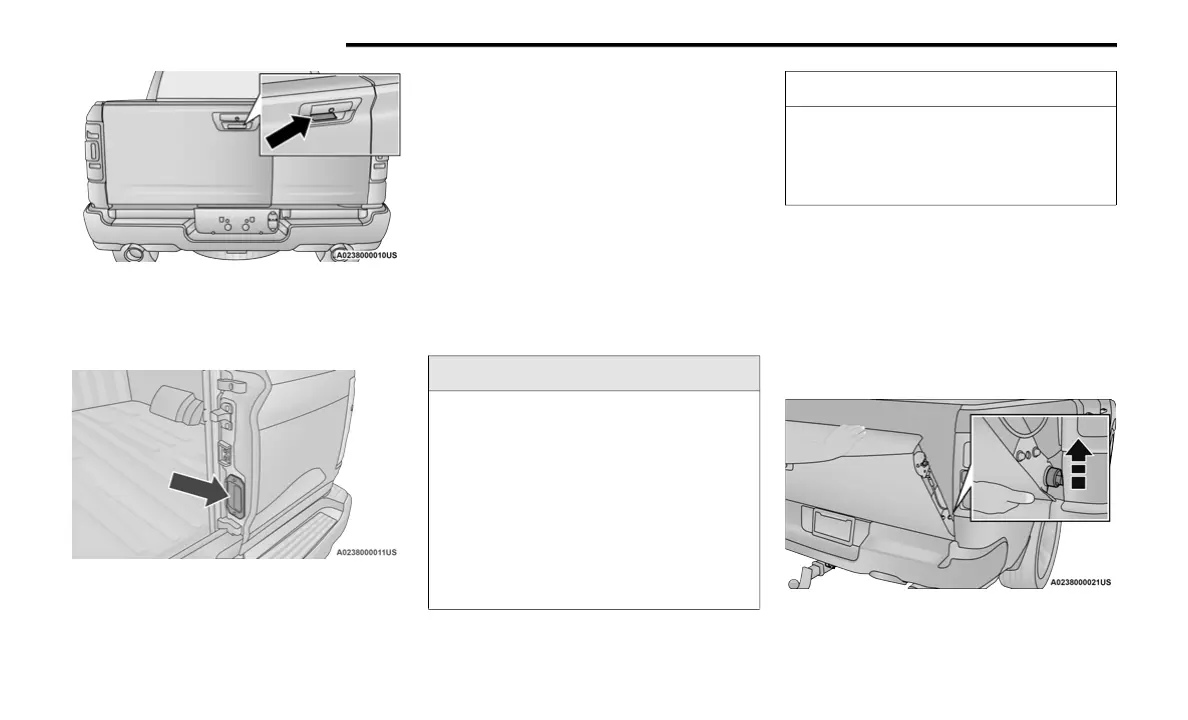 A0238000010US

A0238000011US

A0238000021US