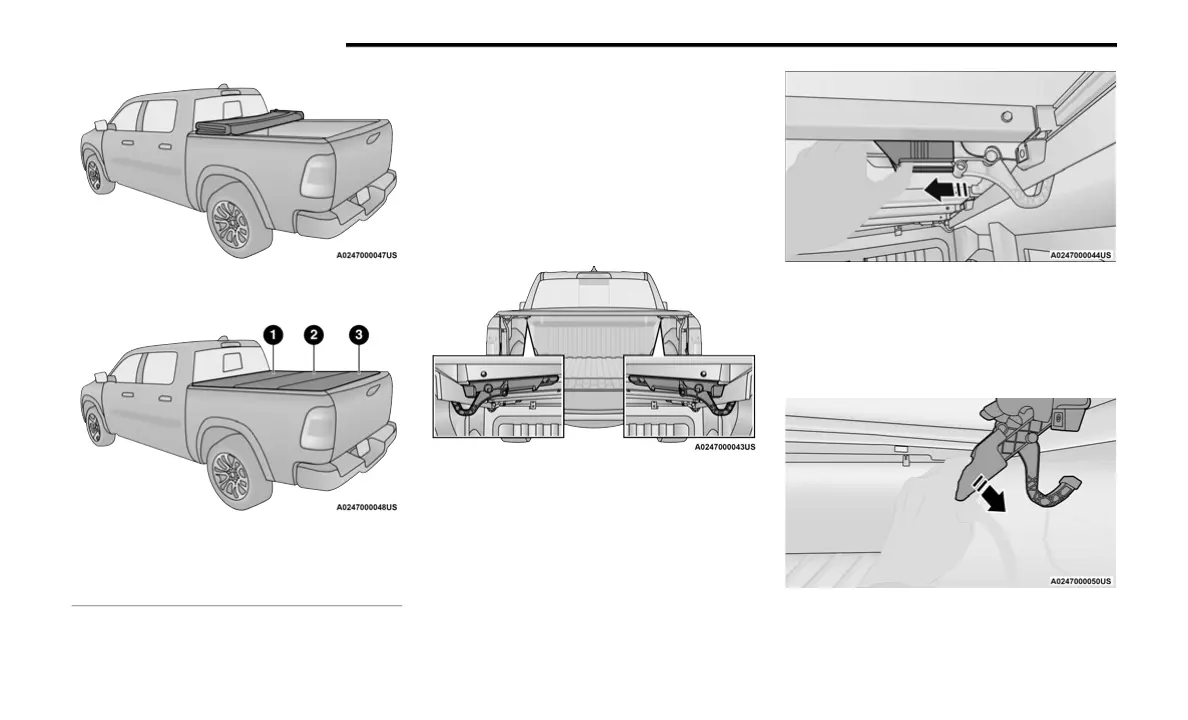 A0247000047US

1 2 3

A0247000048US

A0247000043US

A0247000044US

A0247000050US