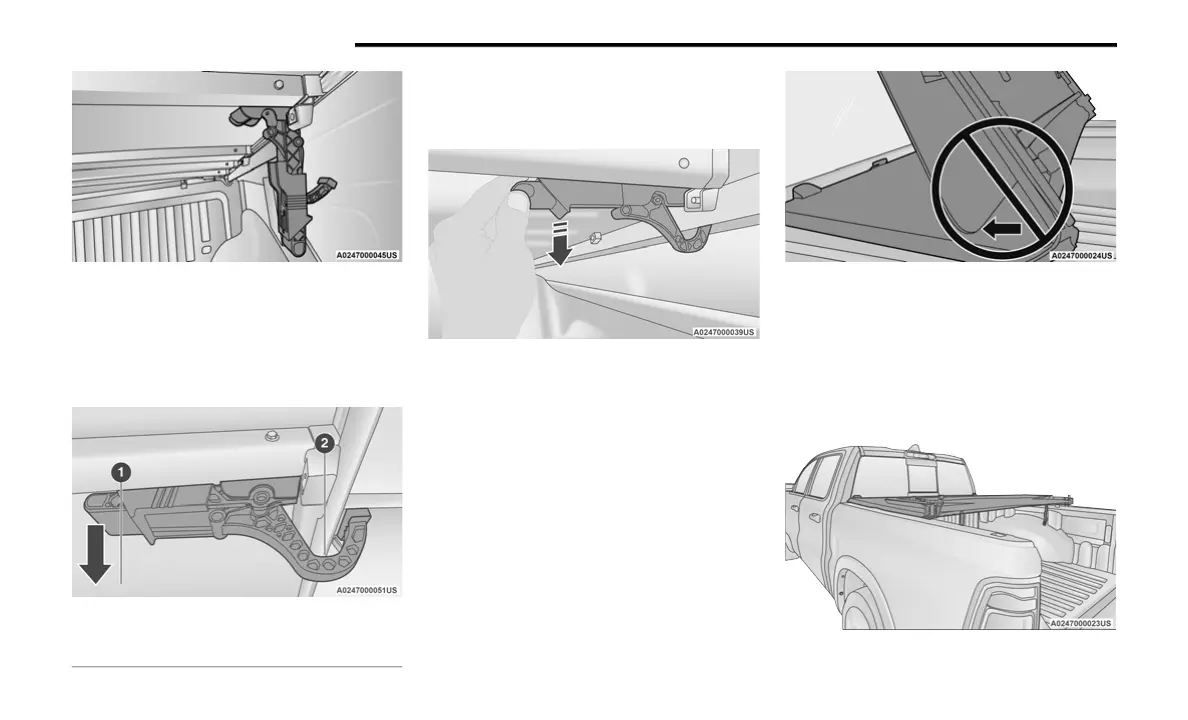 A0247000045US

1

2

A0247000051US

A0247000039US

A0247000024US

A0247000023US