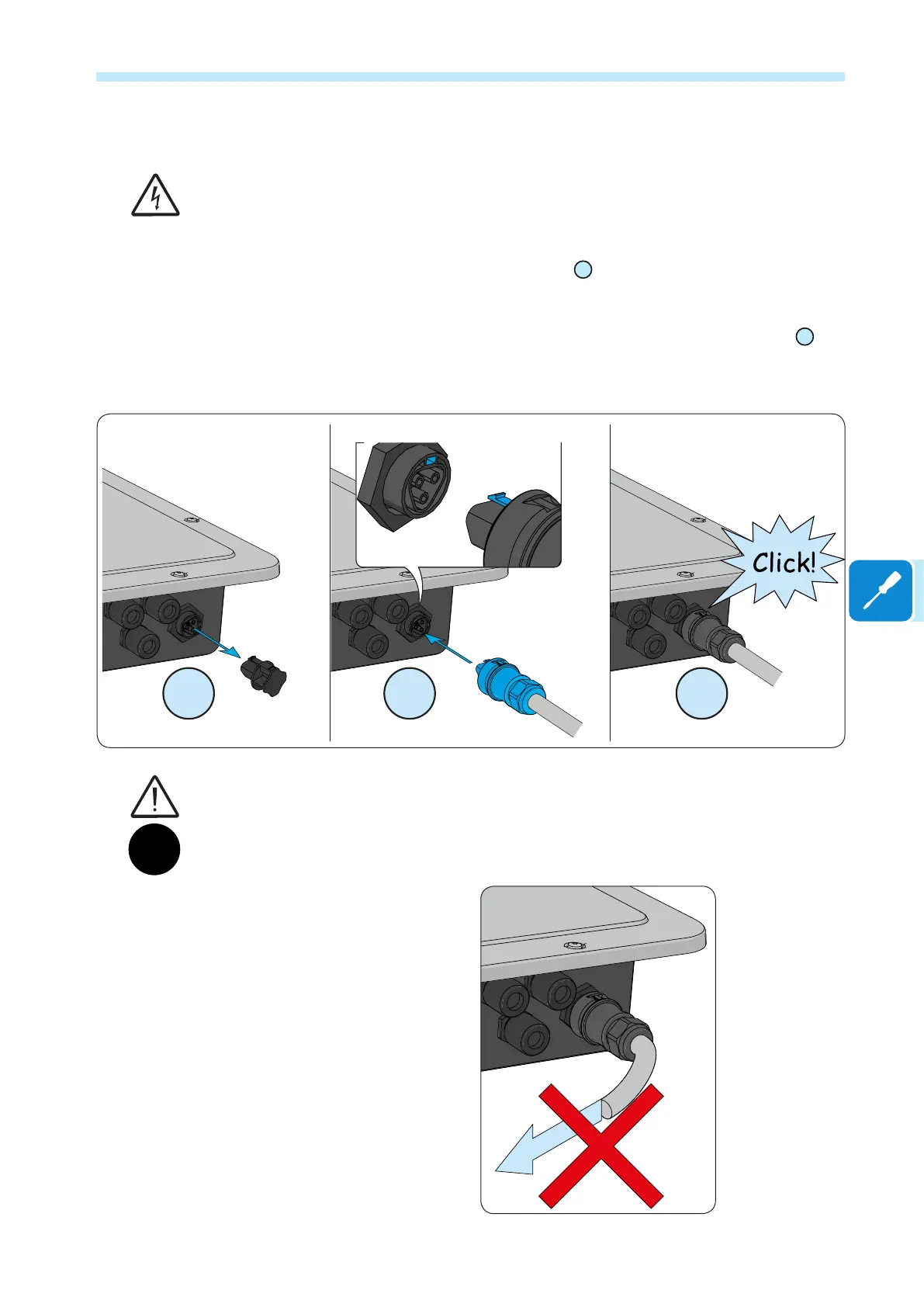 Click!