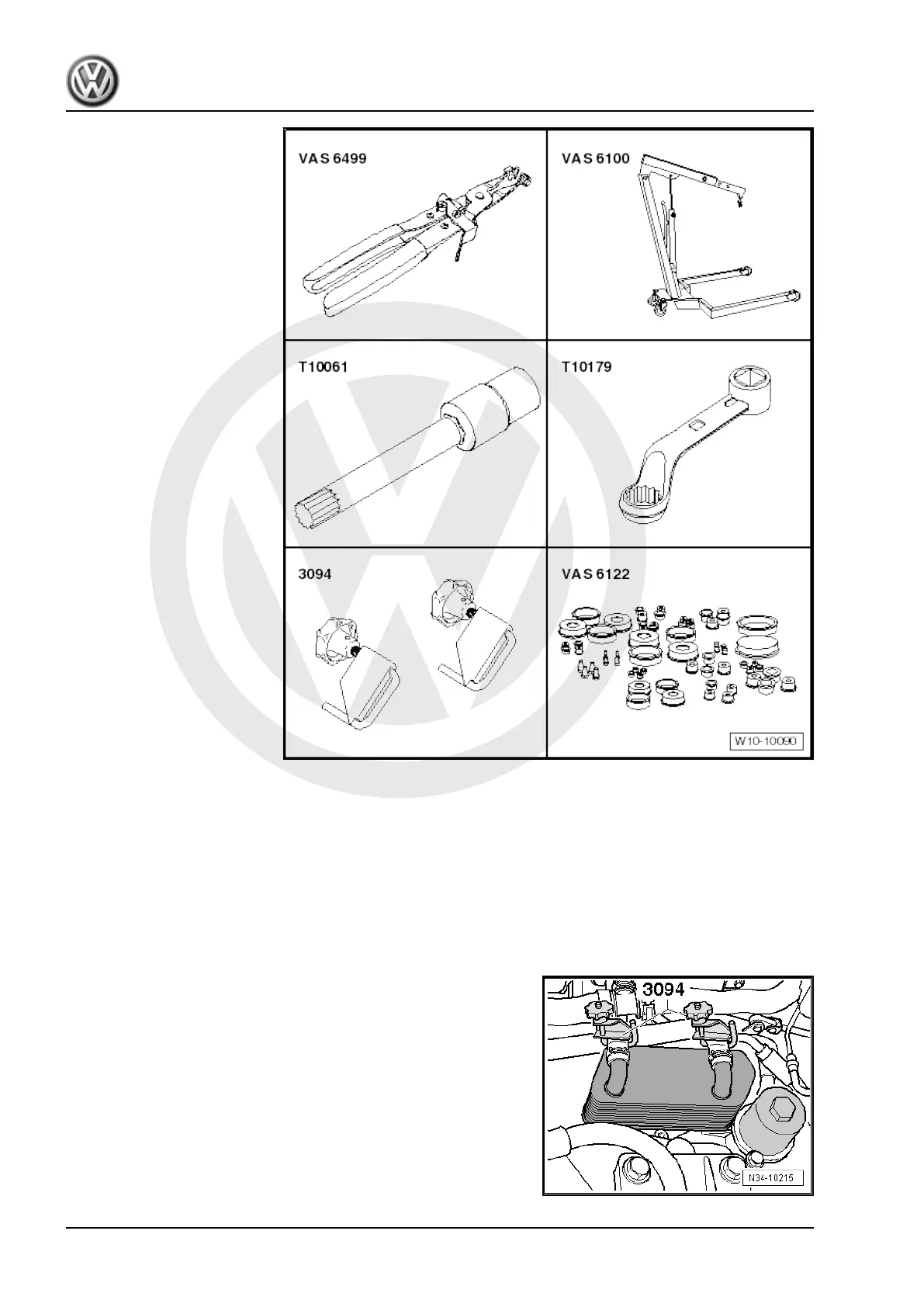 VAS 6499

VAS 6100

T10061

T10179

3094

VAS 6122

W10-10090

3094

N34-10215