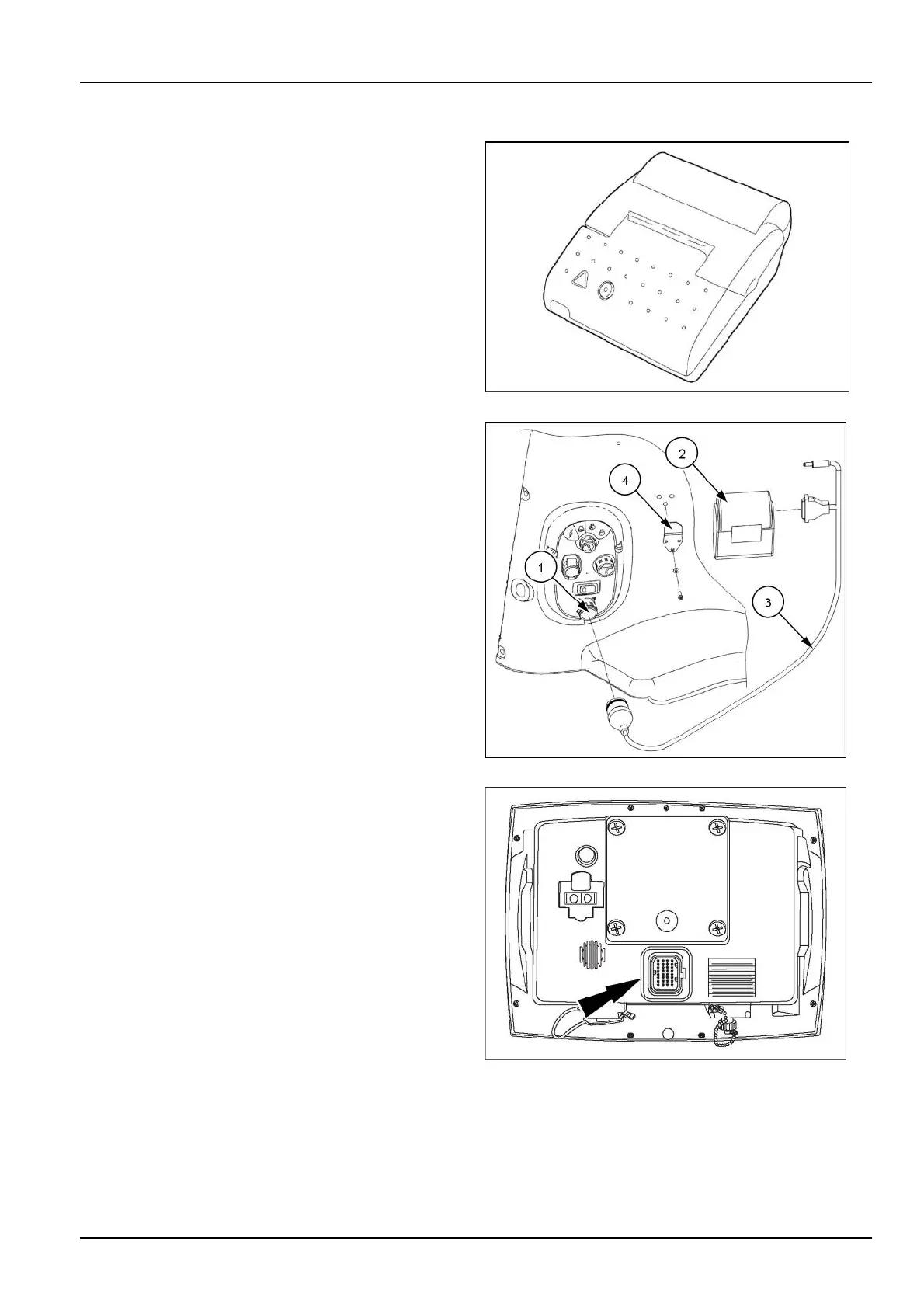 2

4

1

3