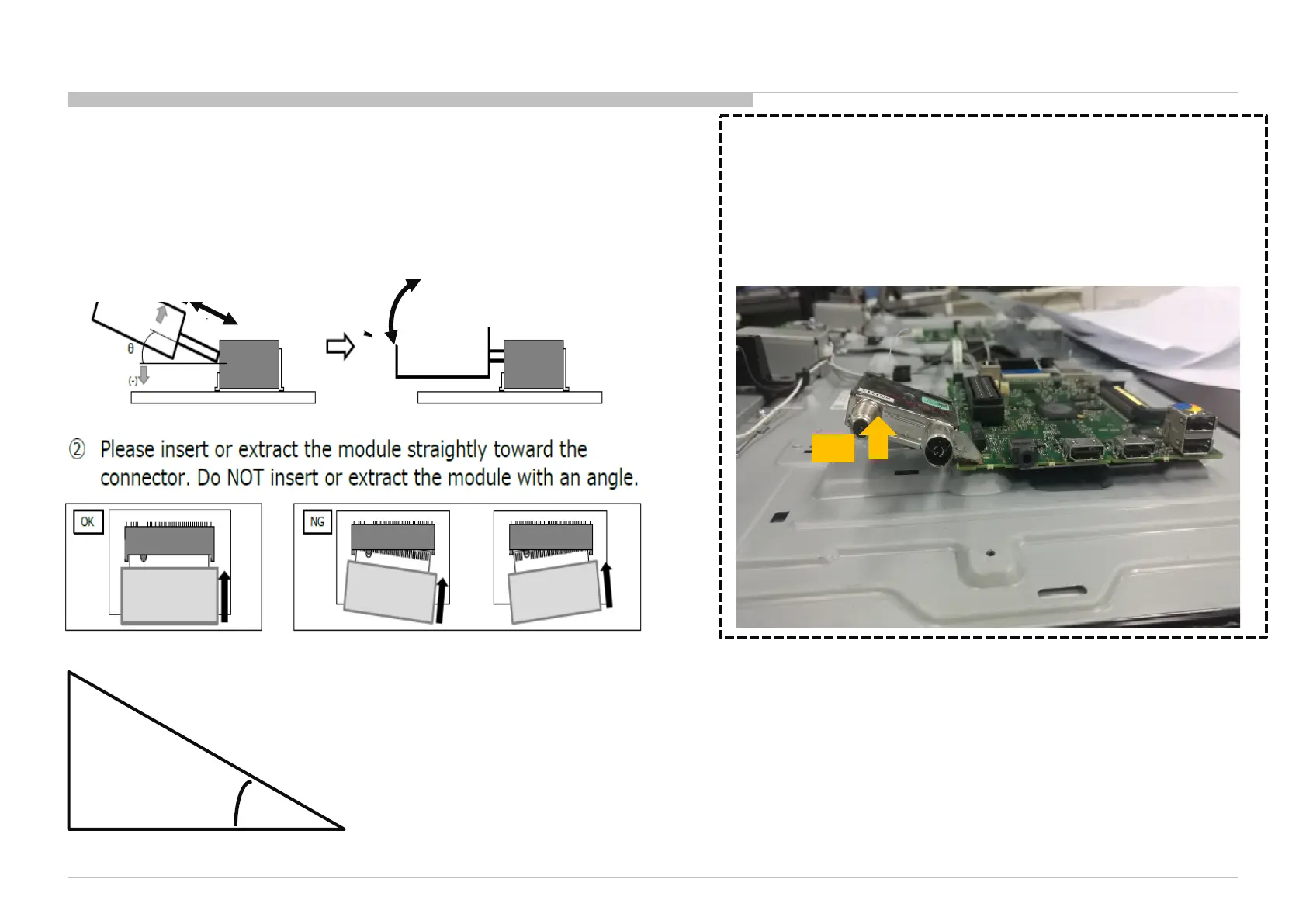 θ

(-)

② Please insert or extract the module straightly toward the connector. Do NOT insert or extract the module with an angle.

OK

NG