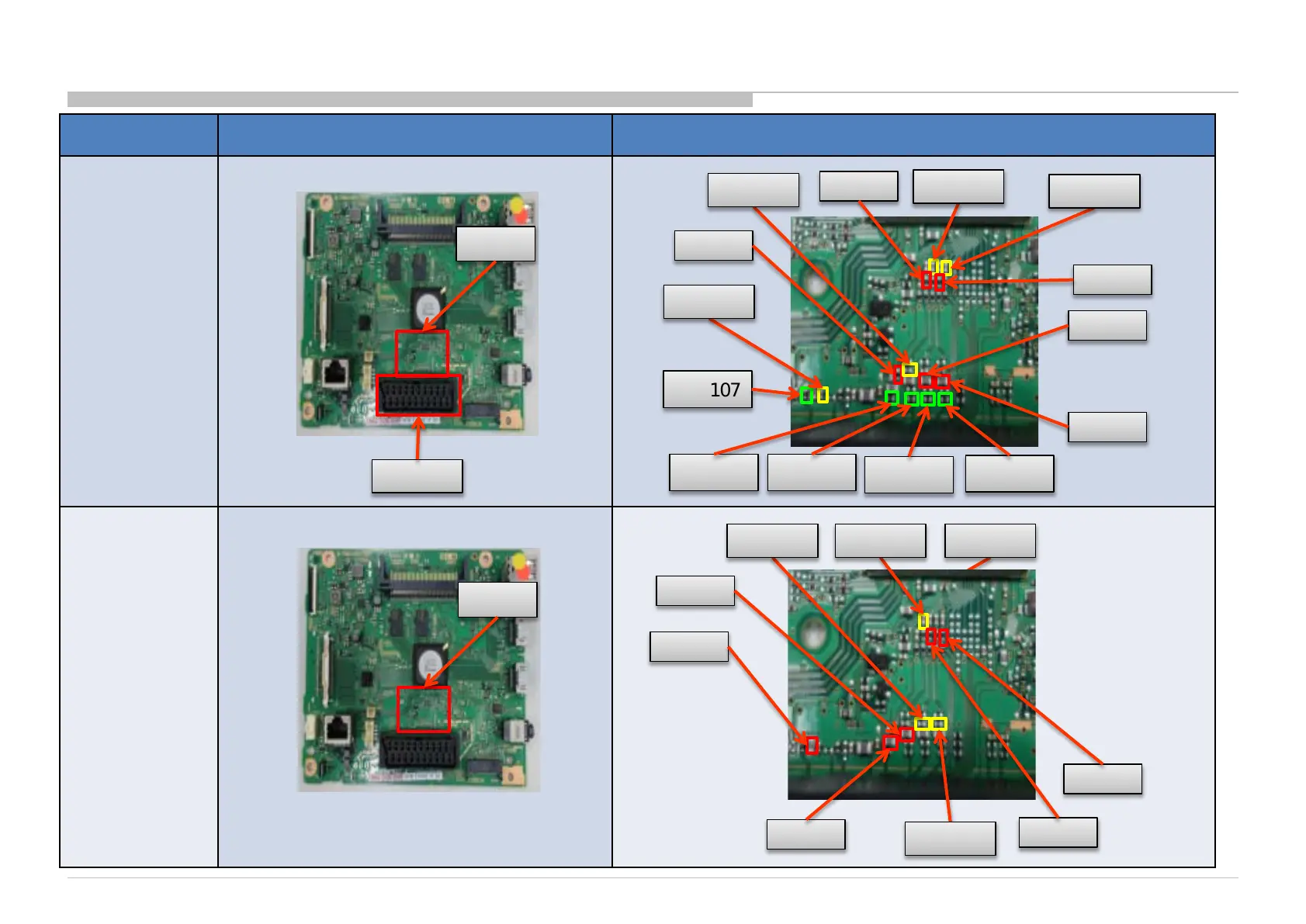 107