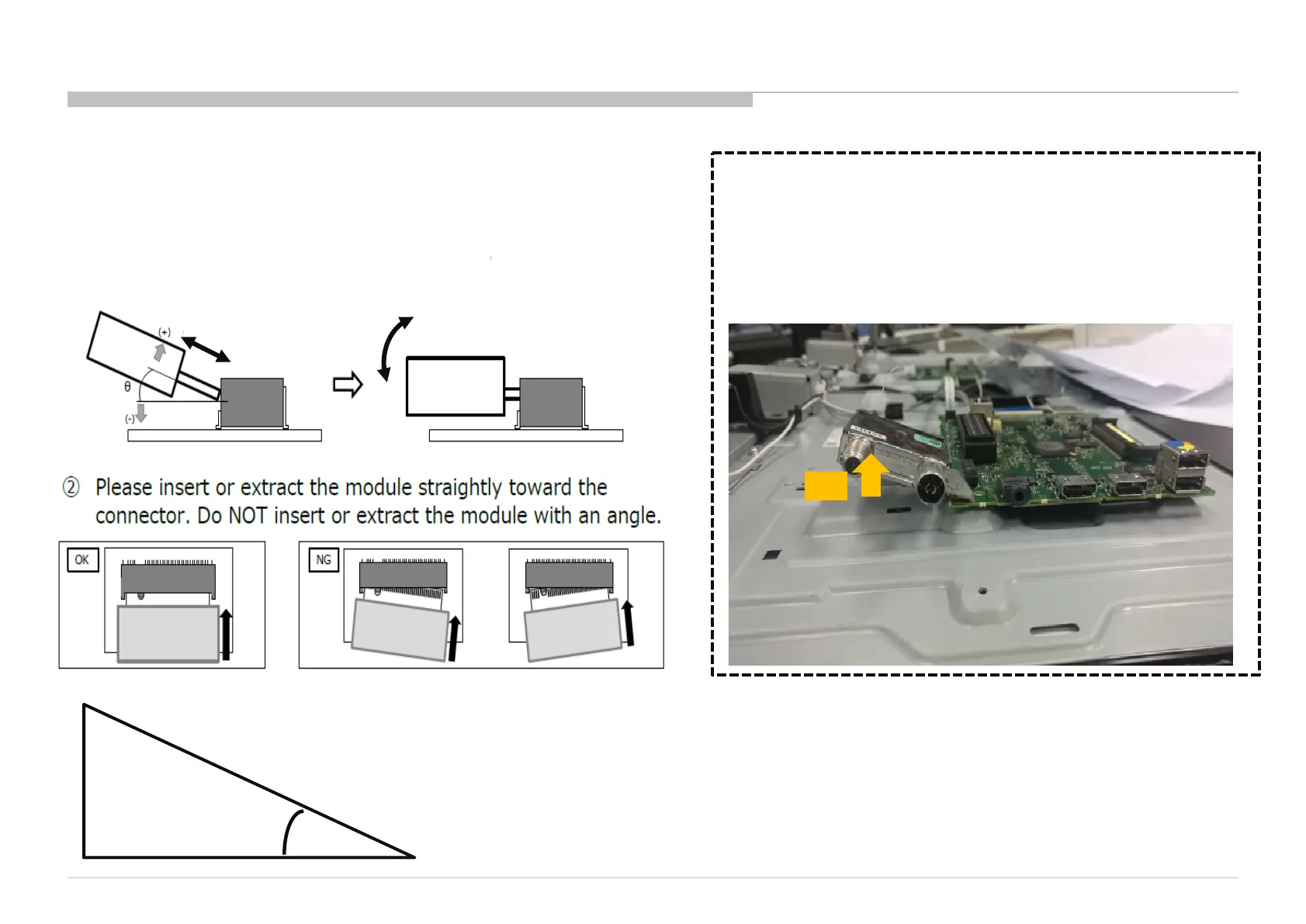 (+)

θ

(-)

② Please insert or extract the module straightly toward the connector. Do NOT insert or extract the module with an angle.

OK

NG