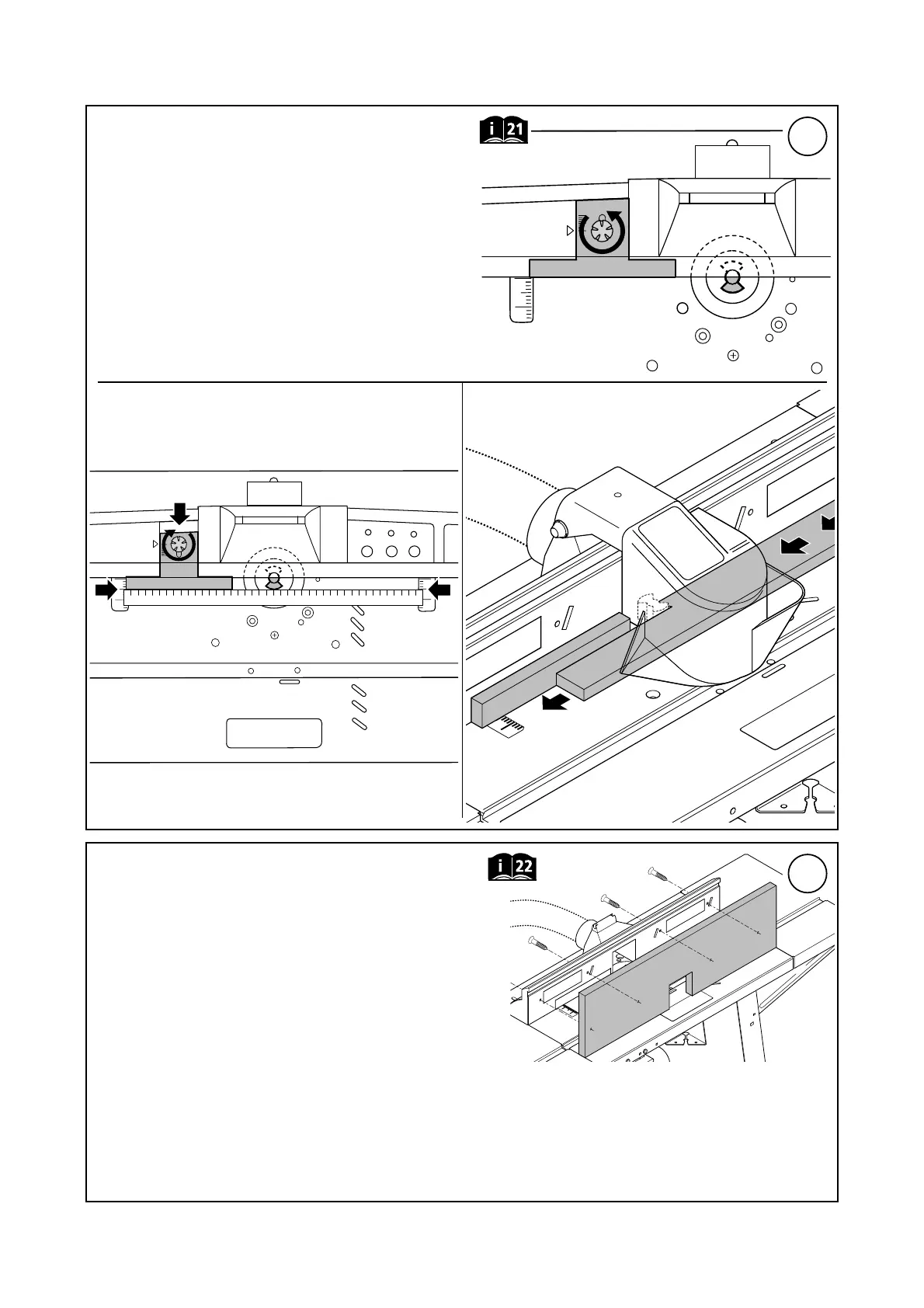 i 21

i 22