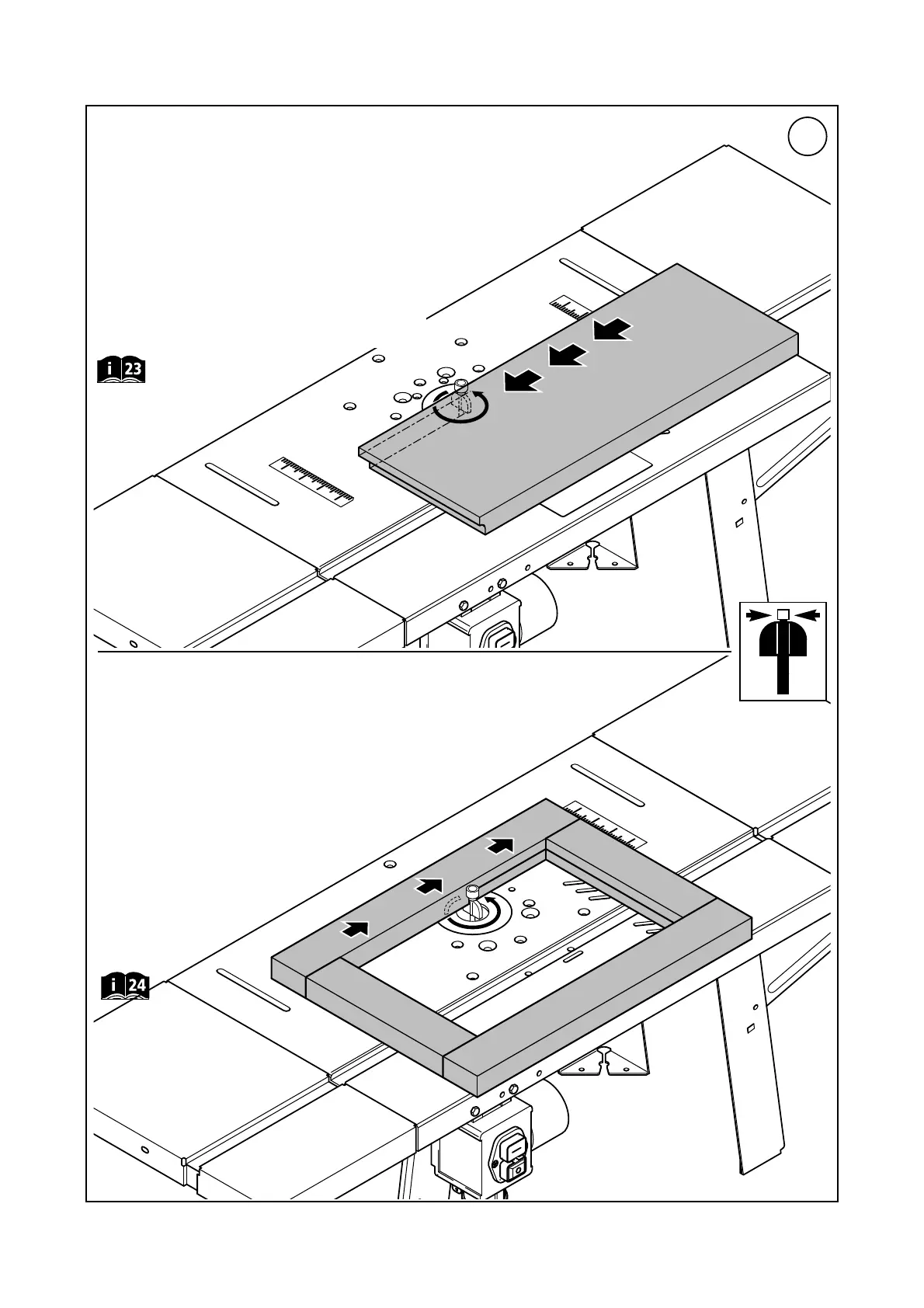 i 23

i 24