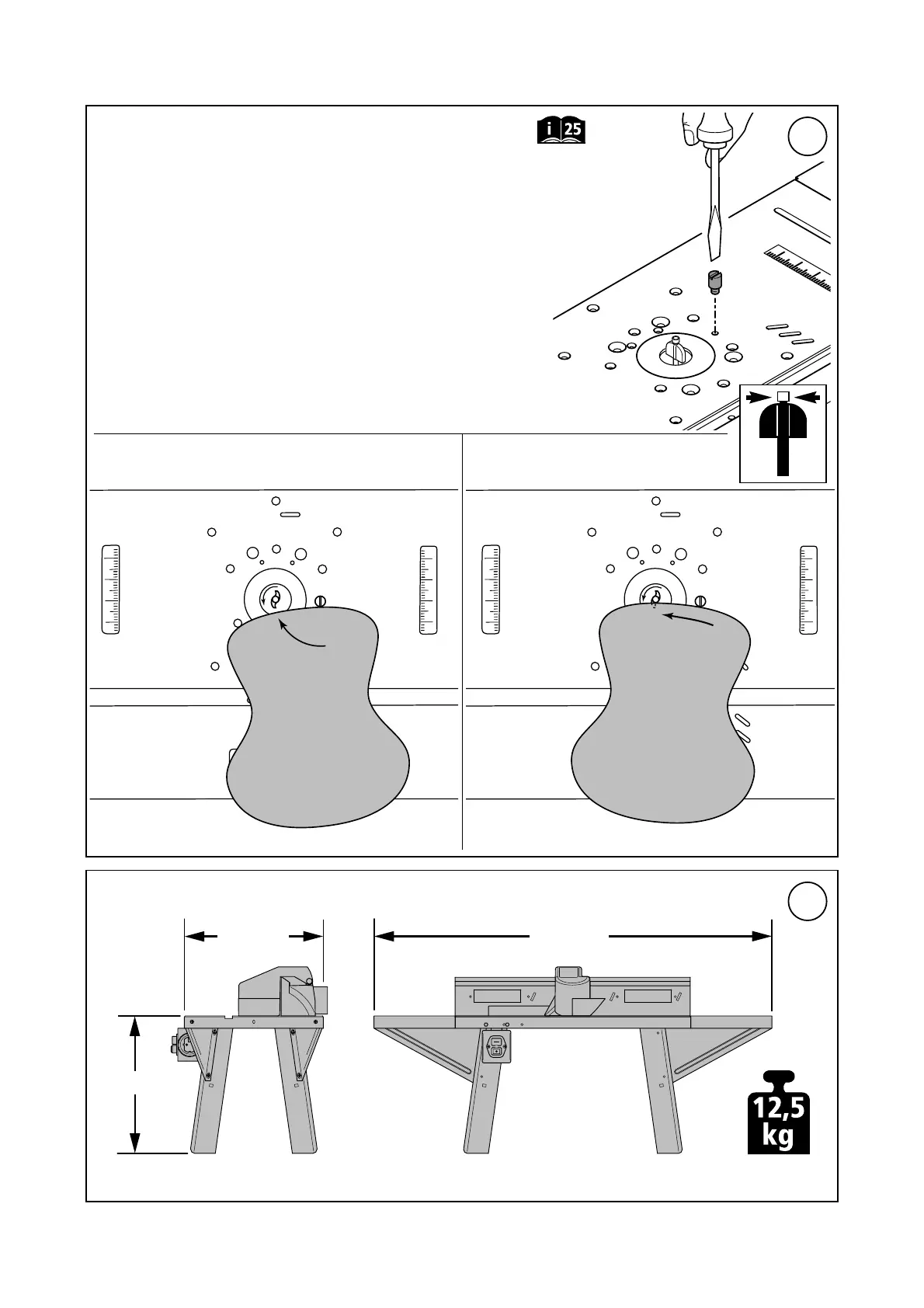 i 25

12,5
kg