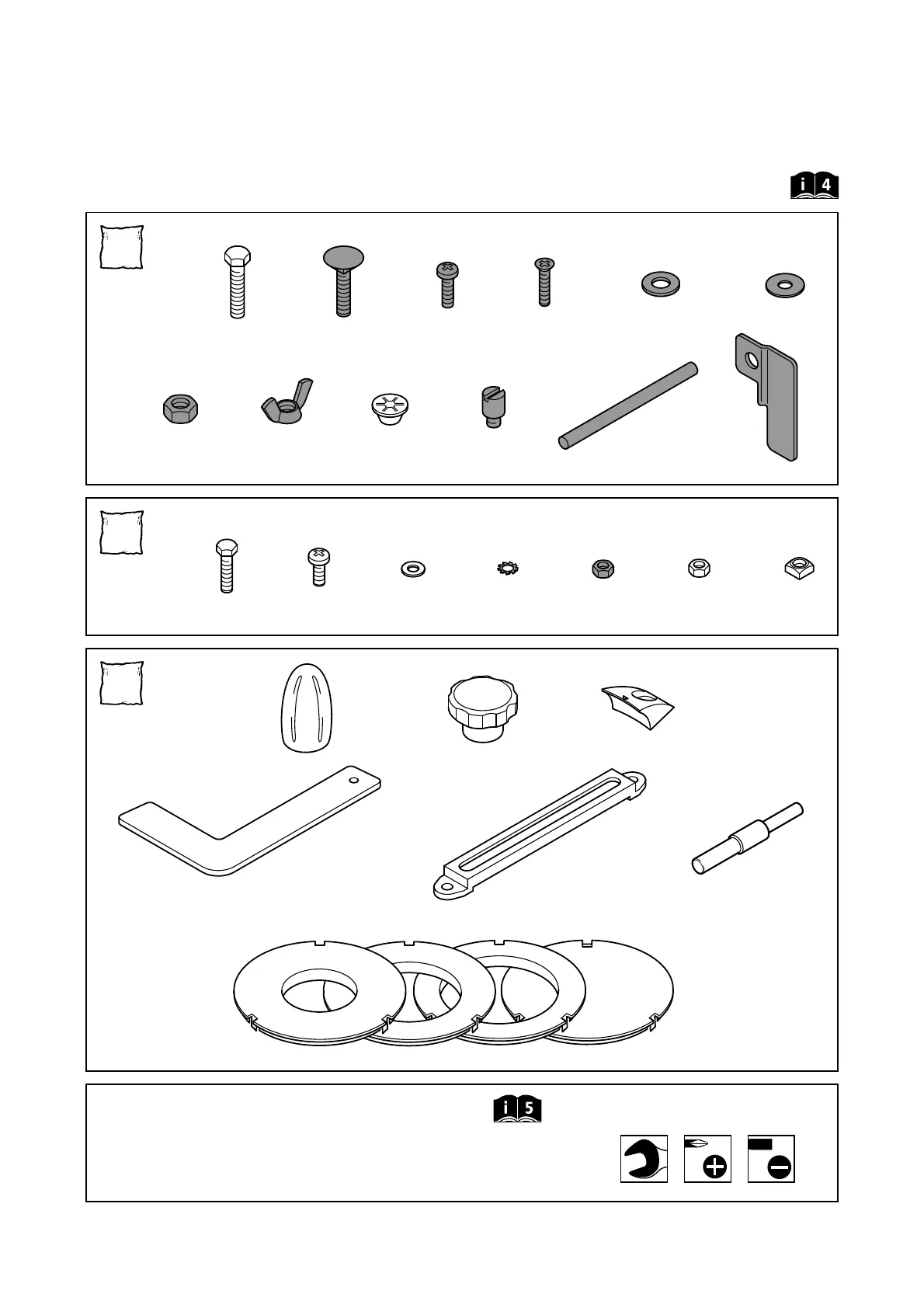 i 4

i 5