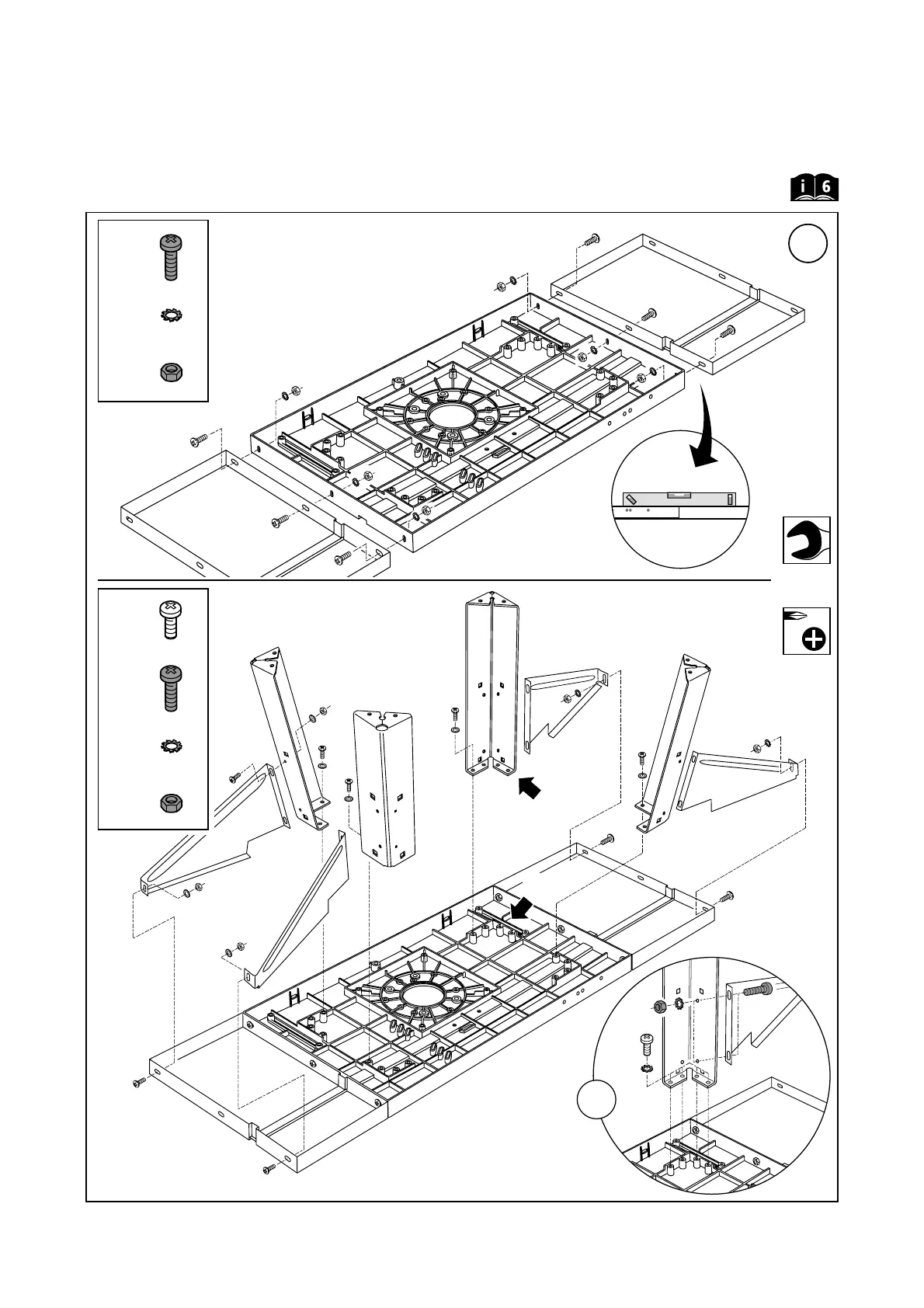 i 6