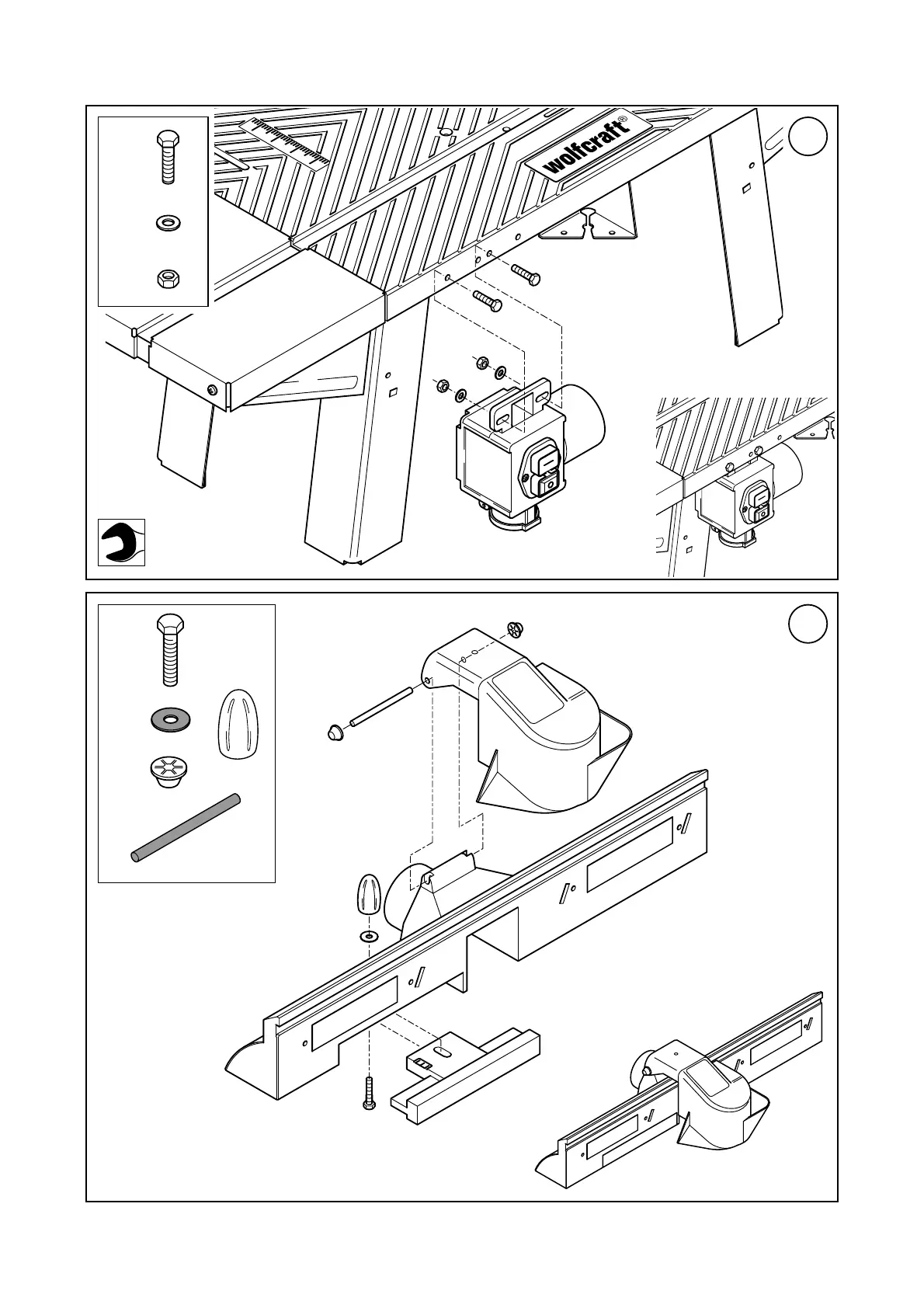 wolfcraft®