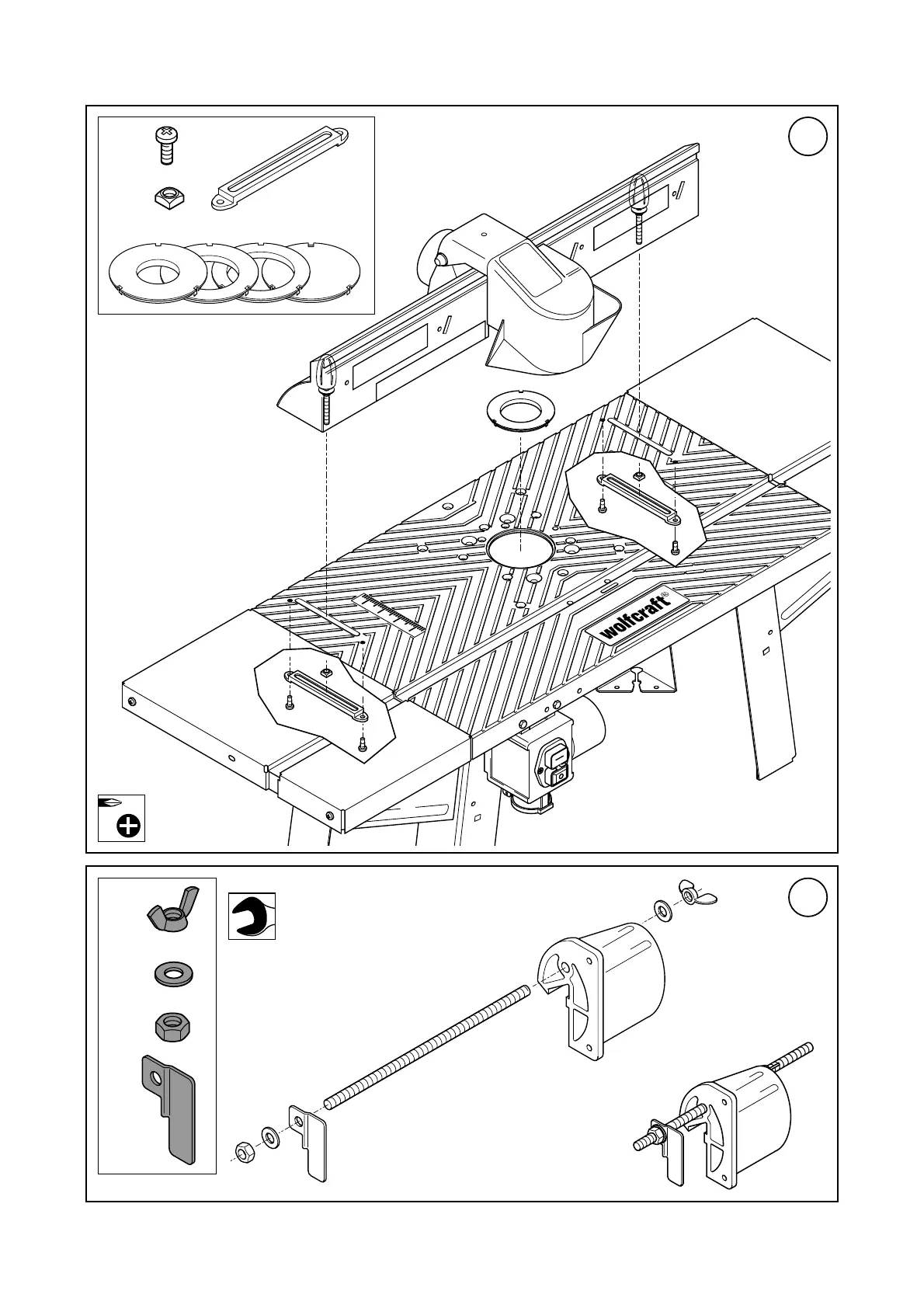 wolfcraft®