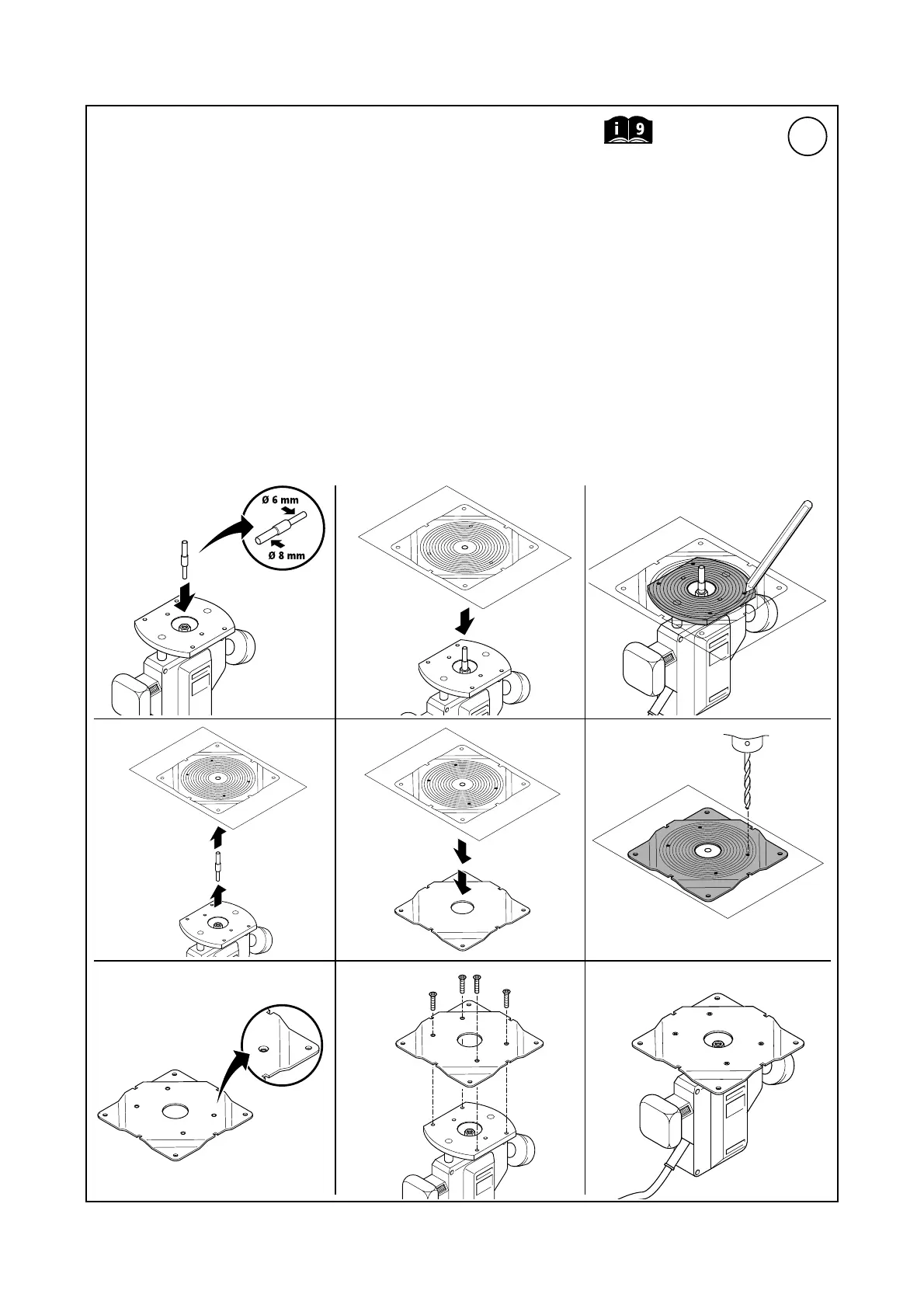 i 9

Ø 6 mm

Ø 8 mm