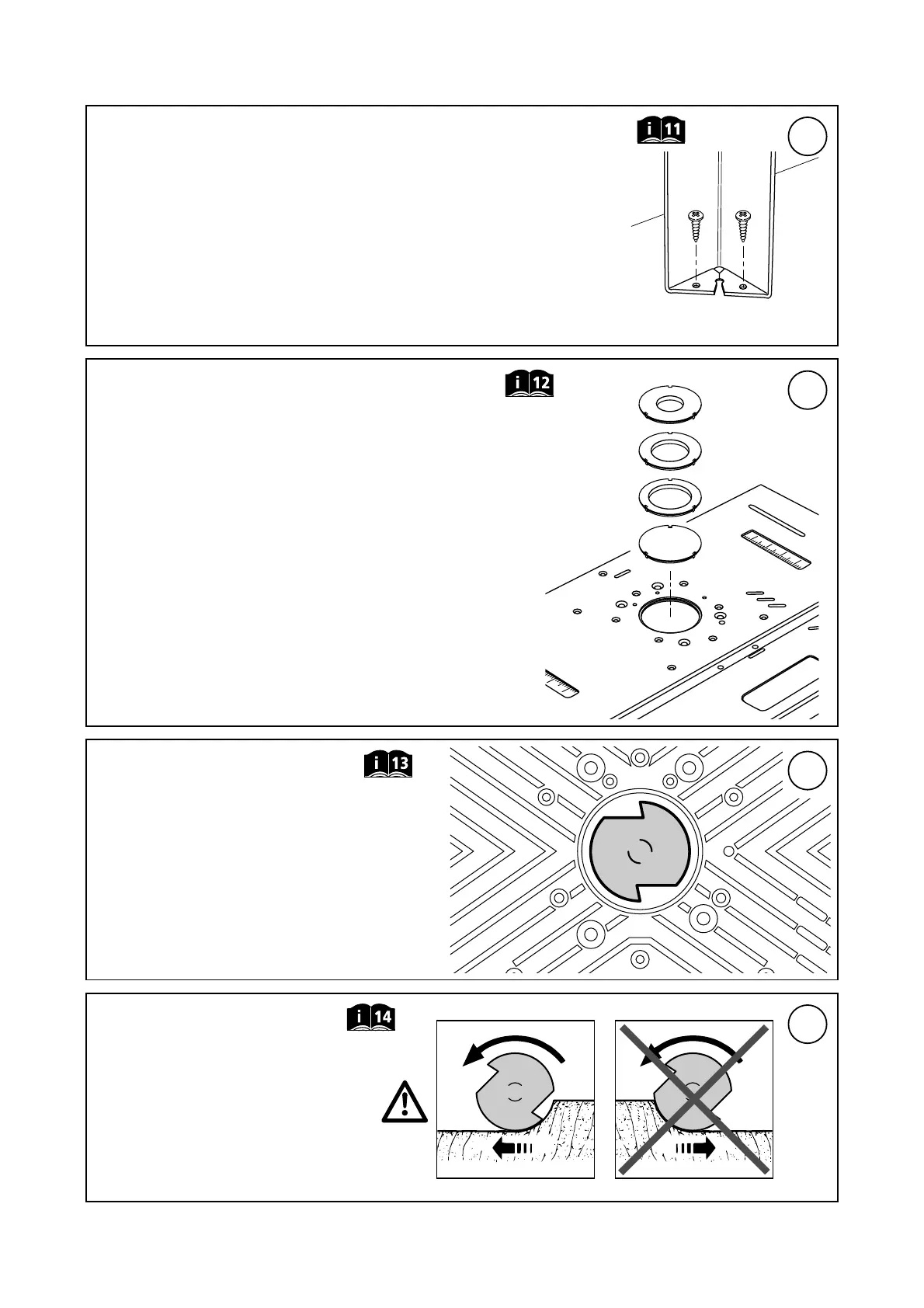 i 11

i 12

i 13

i 14