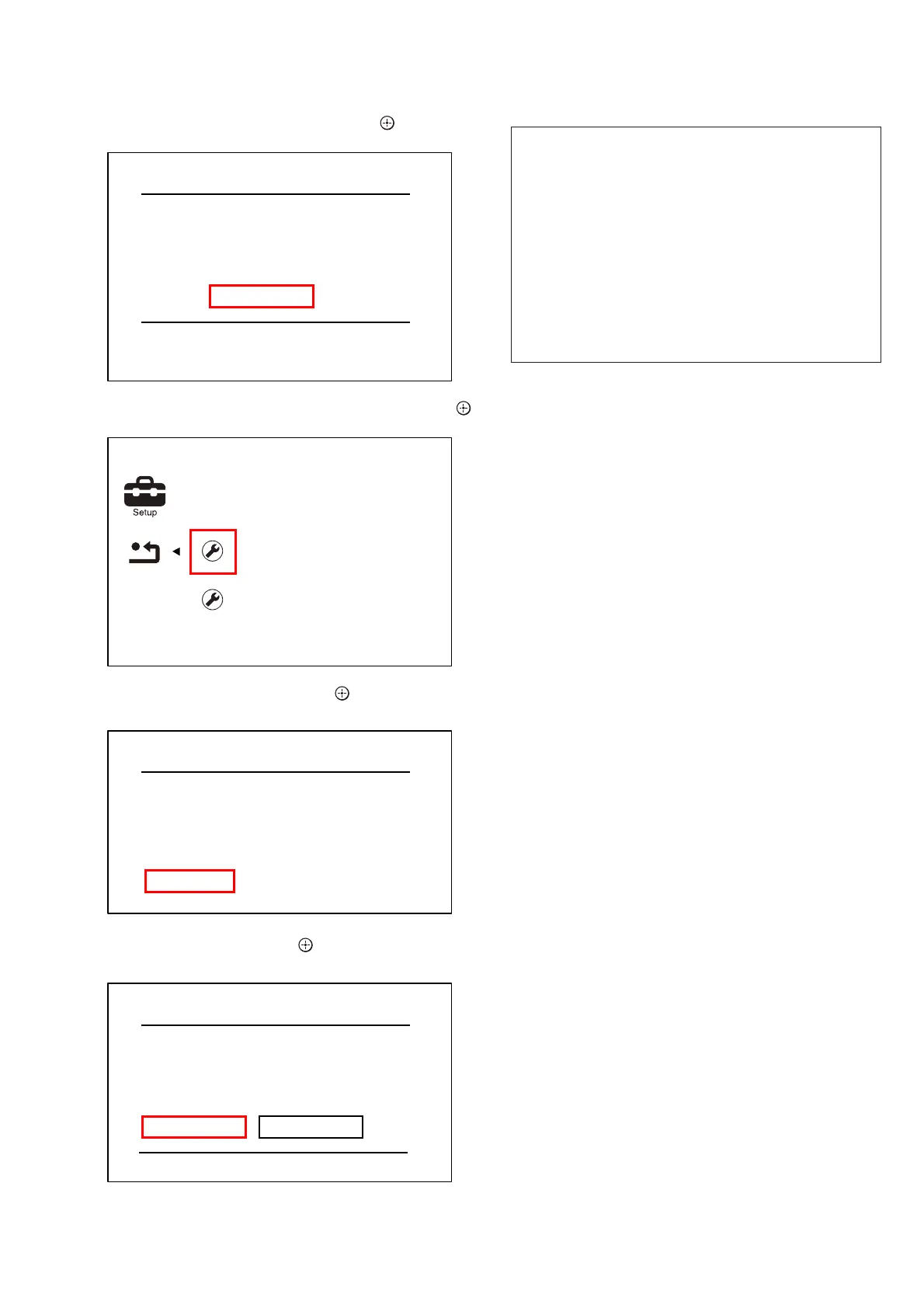 Setup