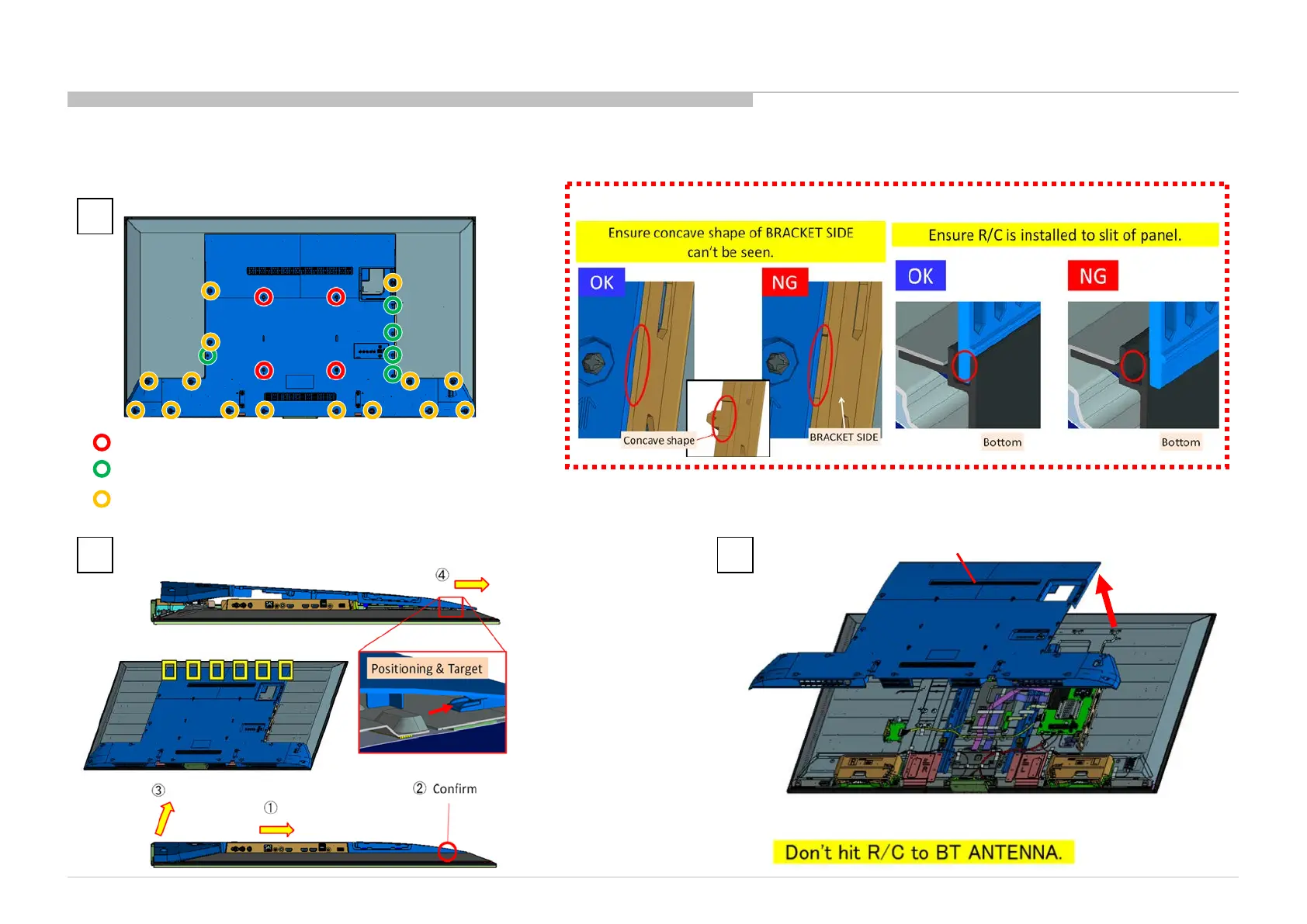 Ensure concave shape of BRACKET SIDE can't be seen.

OK

NG

Concave shape

BRACKET SIDE

Ensure R/C is installed to slit of panel.

OK

NG

Bottom

Bottom

④

Positioning & Target

③

①

② Confirm

Don't hit R/C to BT ANTENNA.