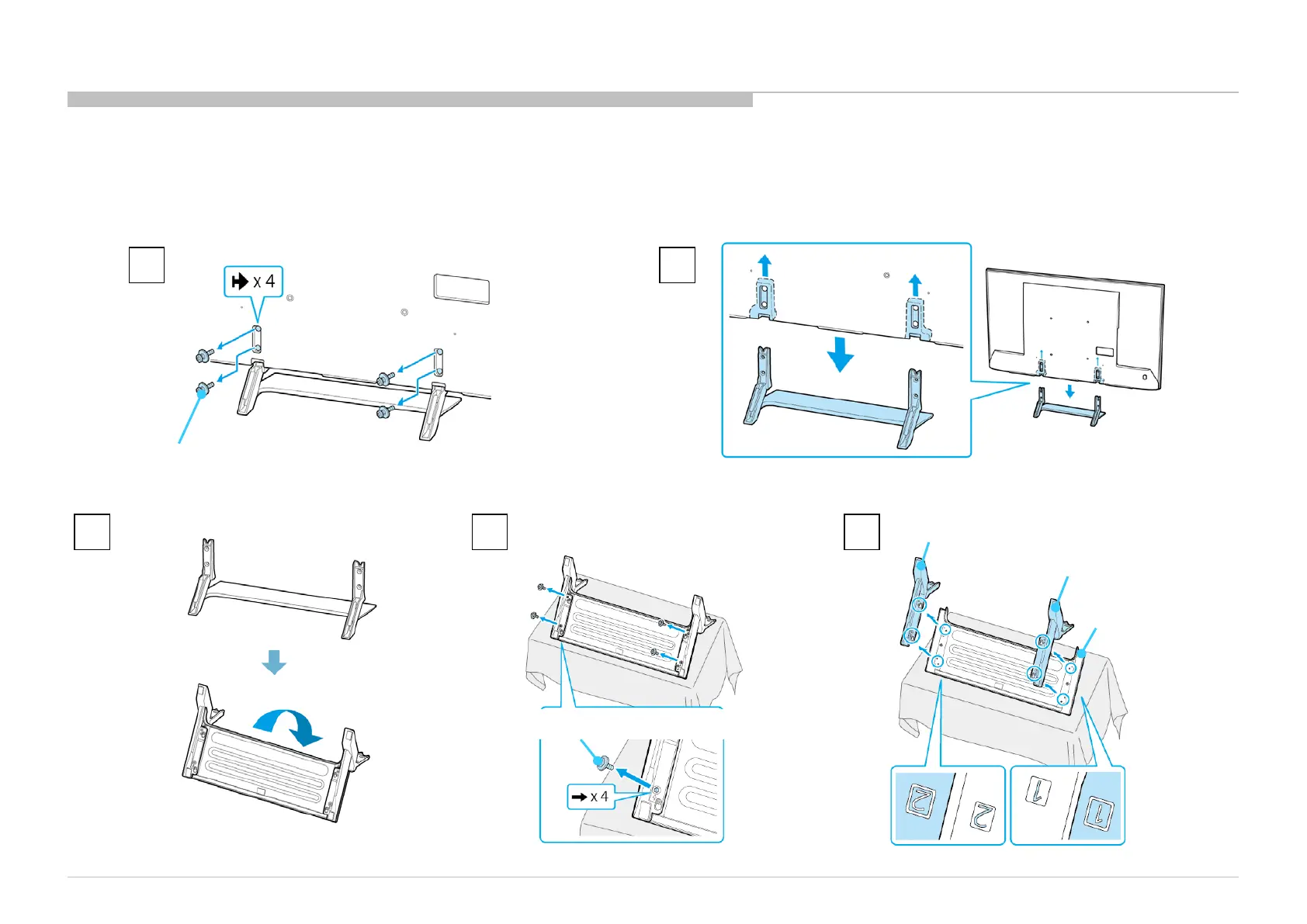 x 4

x 4

2

2

1

1