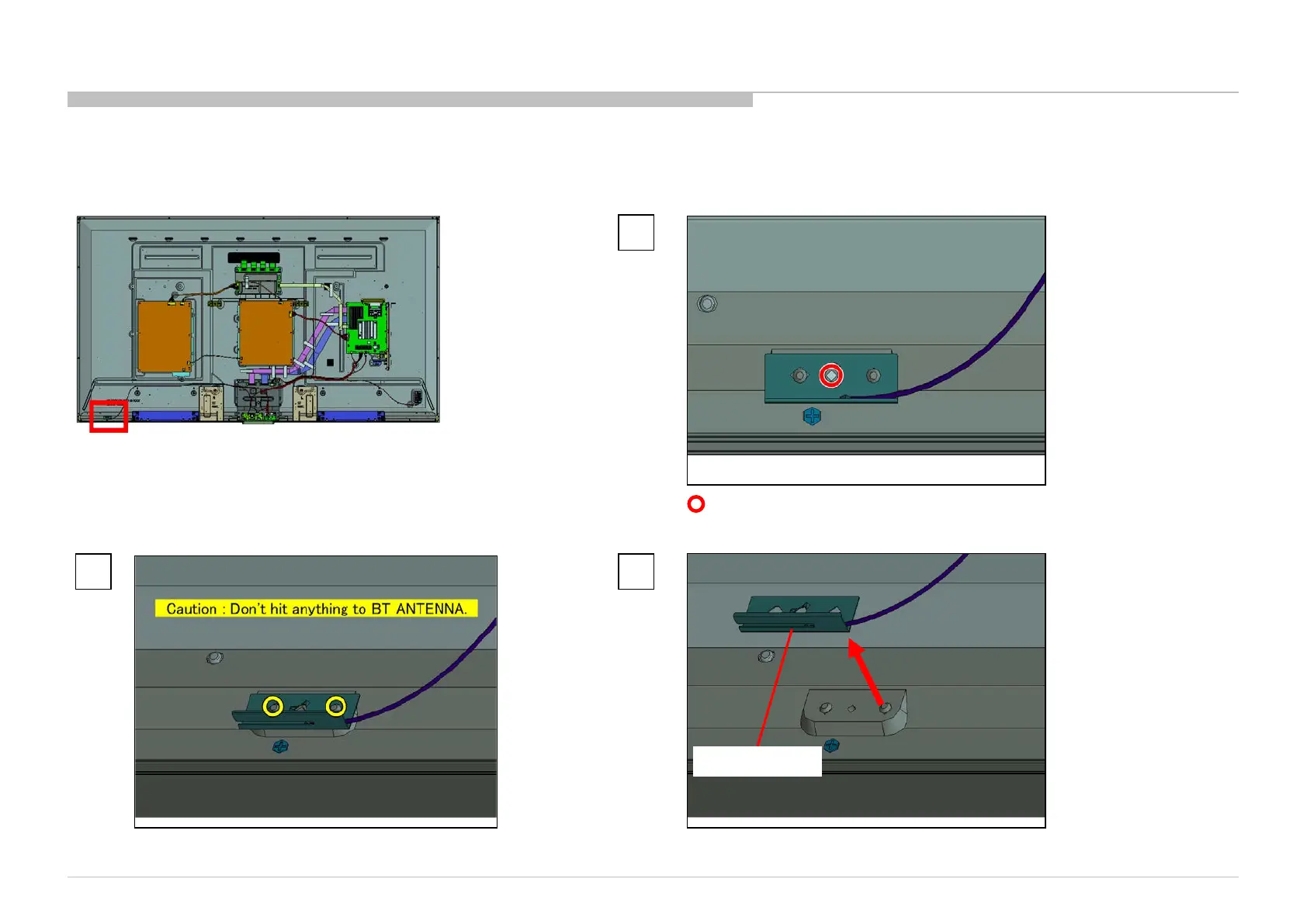 Caution : Don't hit anything to BT ANTENNA.