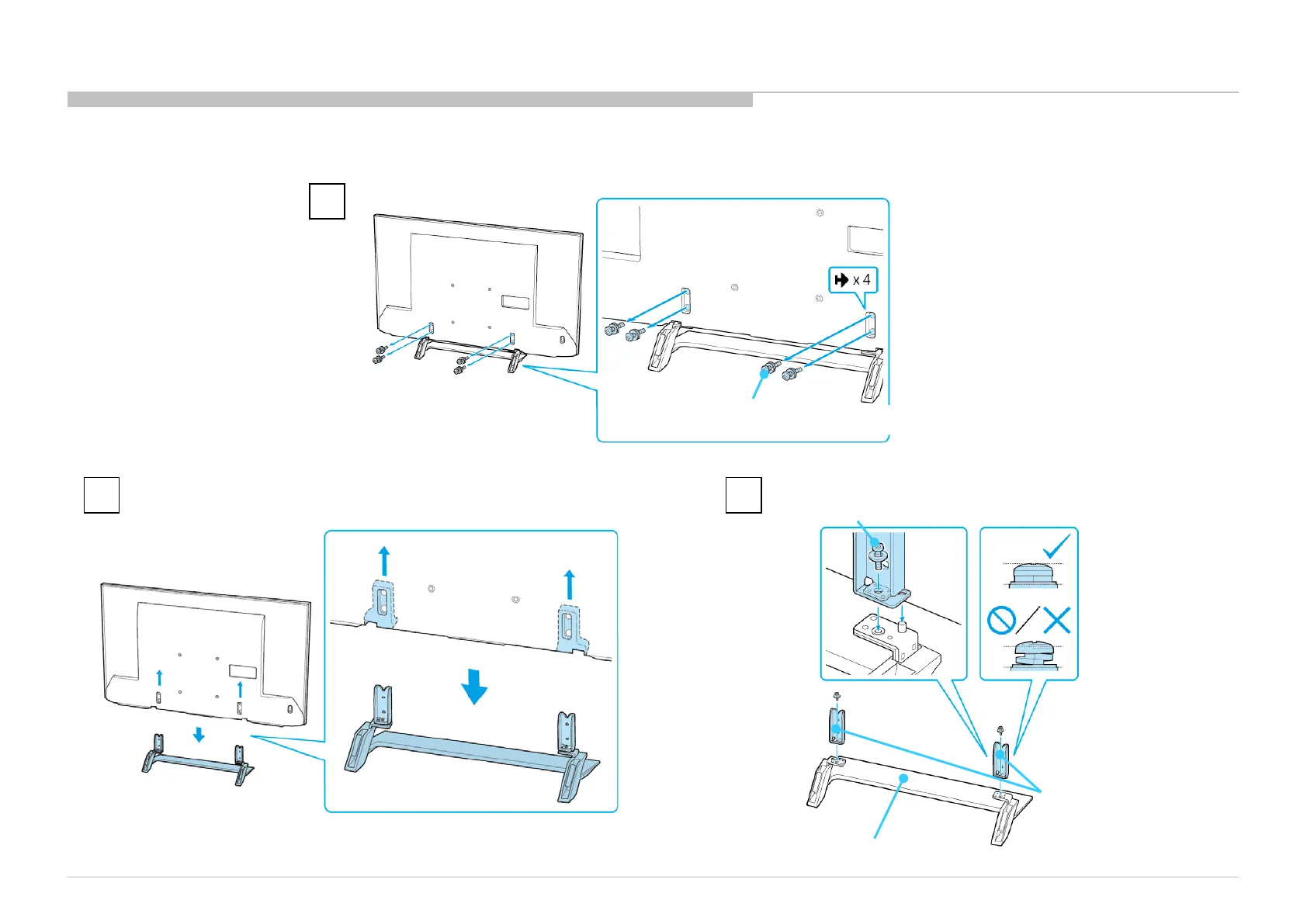 x 4