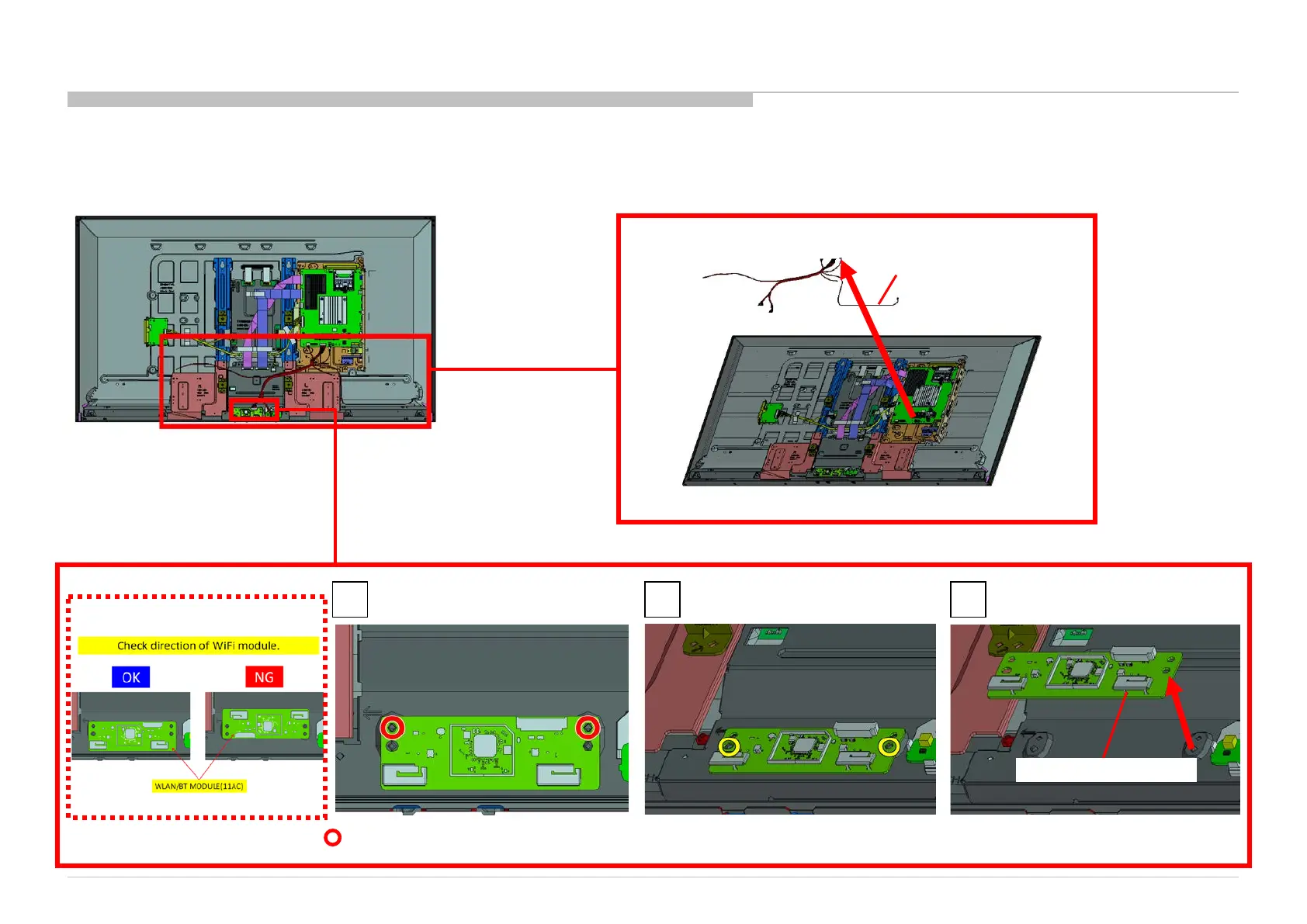 Check direction of WiFi module.

OK

NG

WLAN/BT MODULE(11AC)