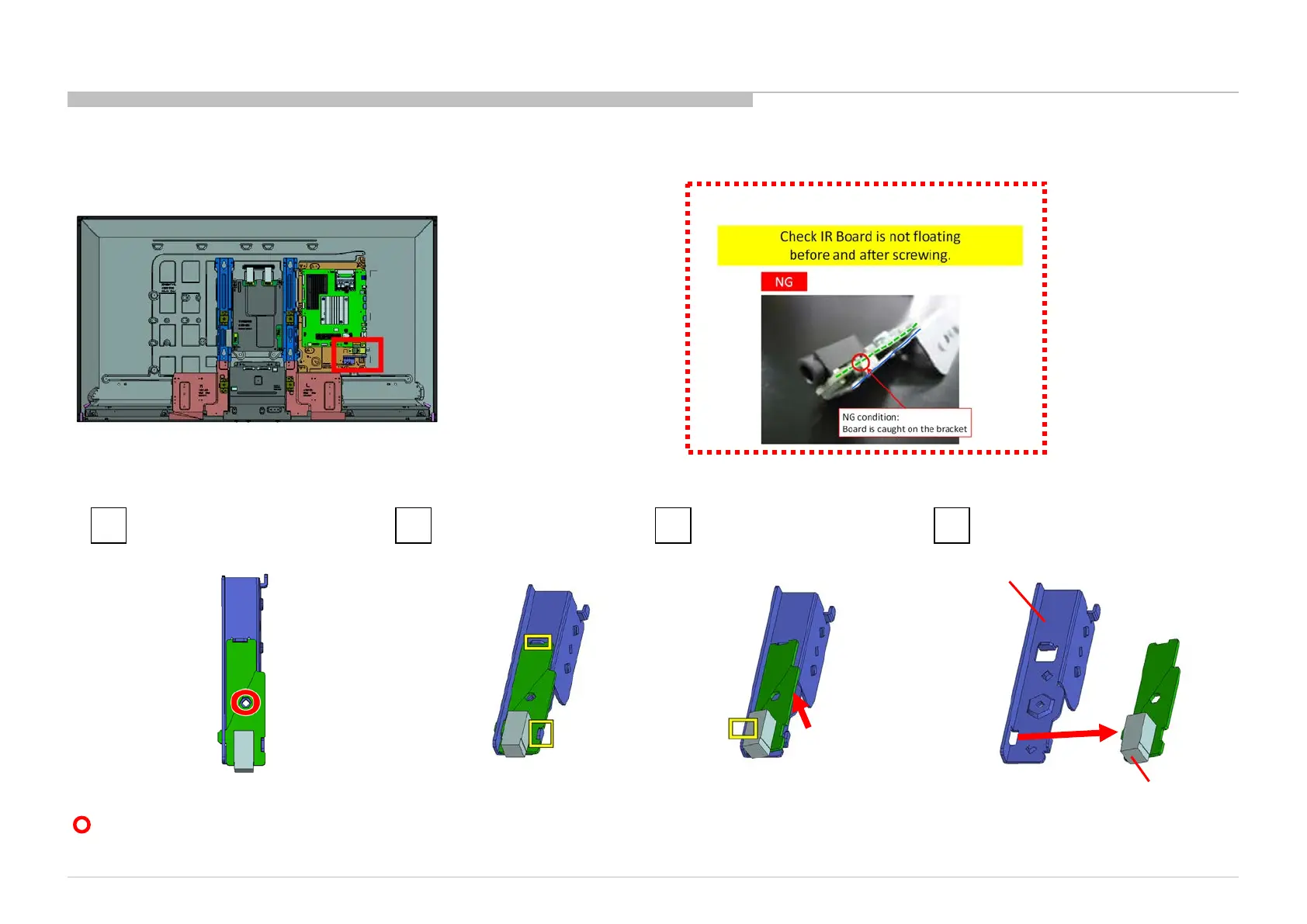 Check IR Board is not floating before and after screwing.

NG

NG condition:
Board is caught on the bracket