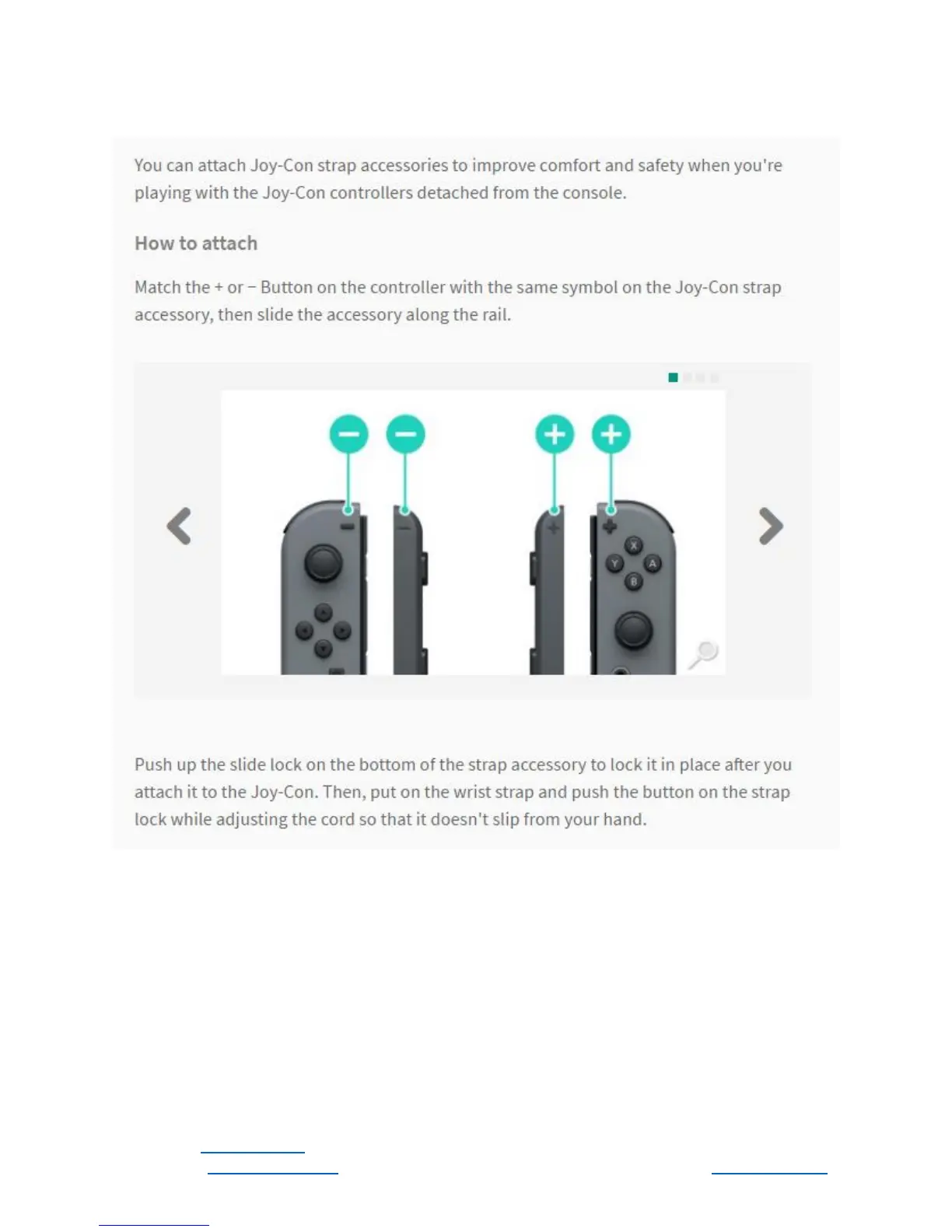 You can attach Joy-Con strap accessories to improve comfort and safety when you're playing with the Joy-Con controllers detached from the console.

How to attach

Match the + or − Button on the controller with the same symbol on the Joy-Con strap accessory, then slide the accessory along the rail.

X
Y
A
B

Push up the slide lock on the bottom of the strap accessory to lock it in place after you attach it to the Joy-Con. Then, put on the wrist strap and push the button on the strap lock while adjusting the cord so that it doesn't slip from your hand.