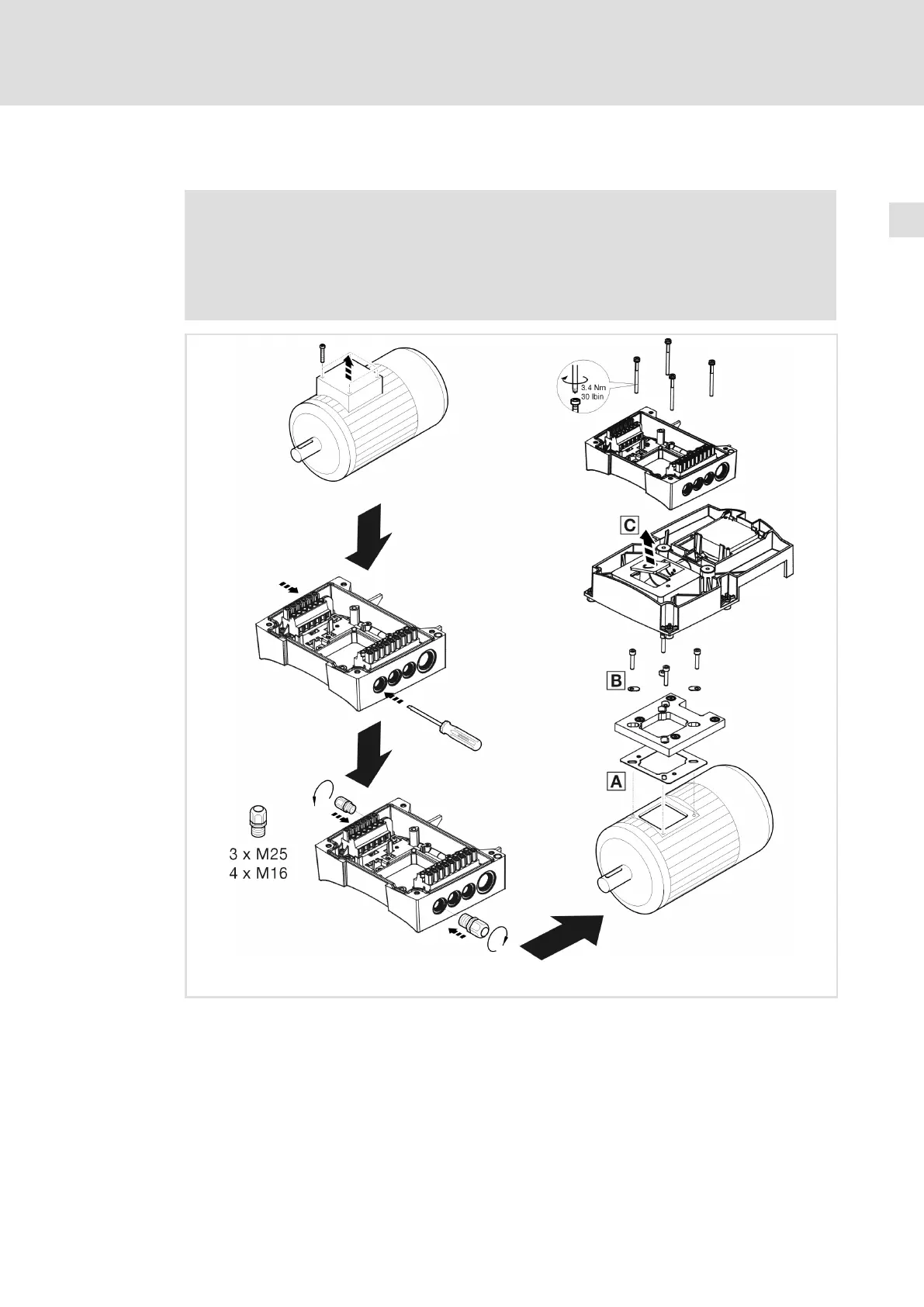 3.4 Nm
30 lbin

C

B

A

3 x M25
4 x M16