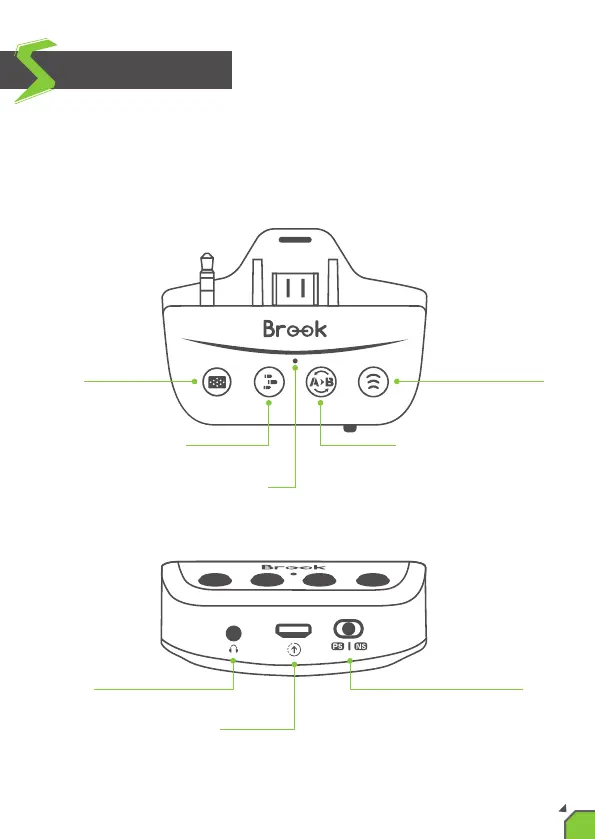 Brook

A B

Brook

PS NS