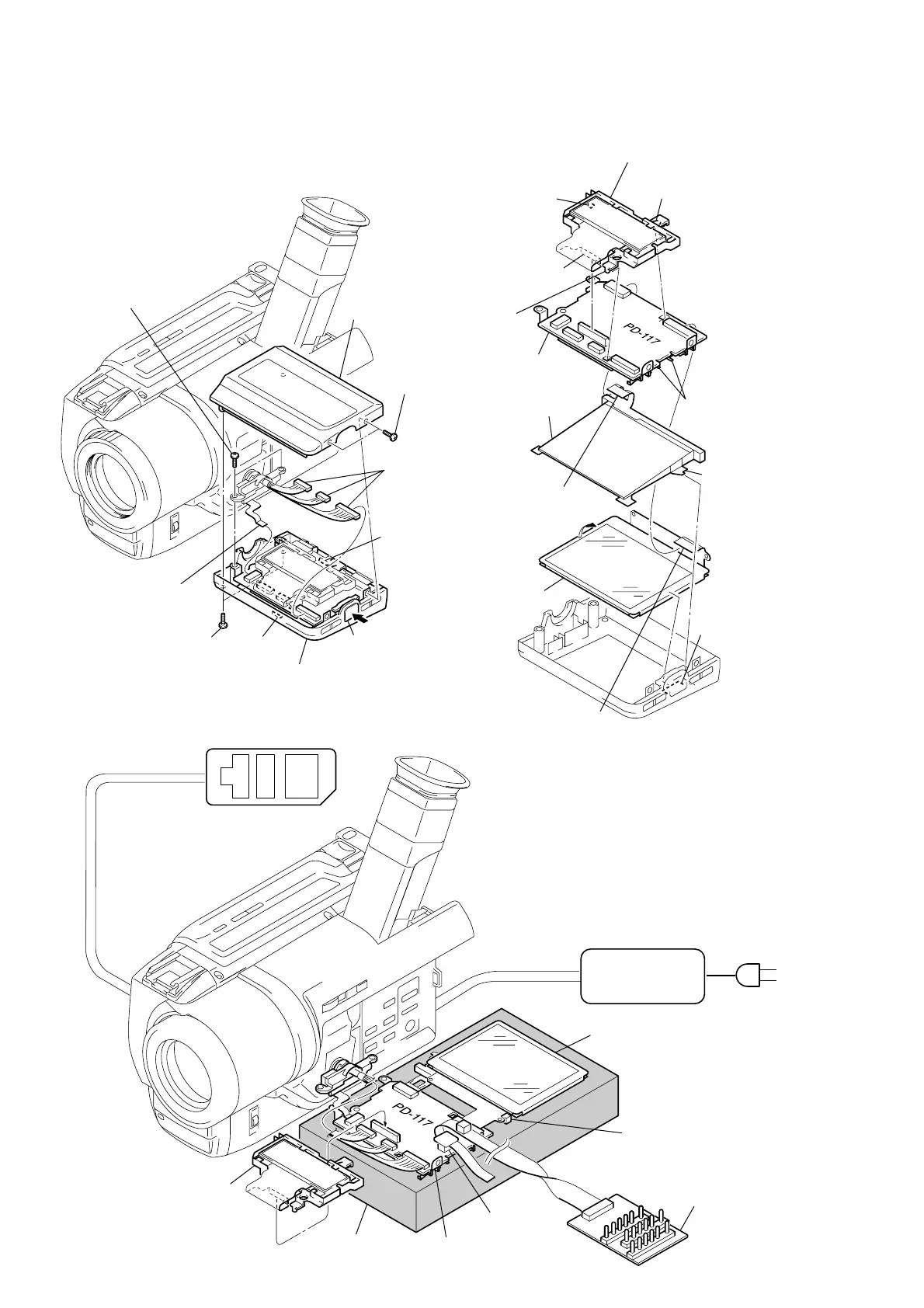 PD-117

PD-117