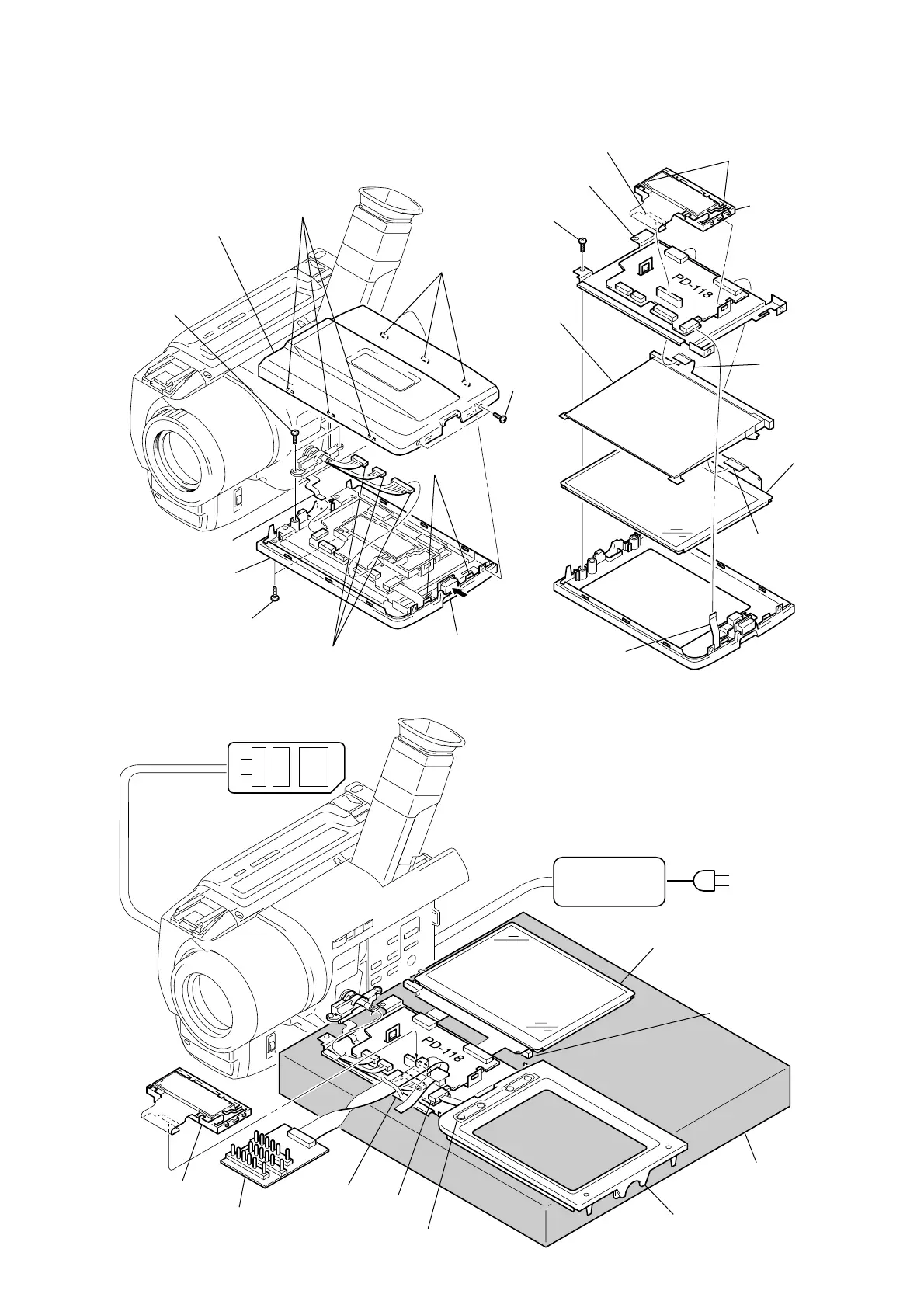 PD-118

PD-118