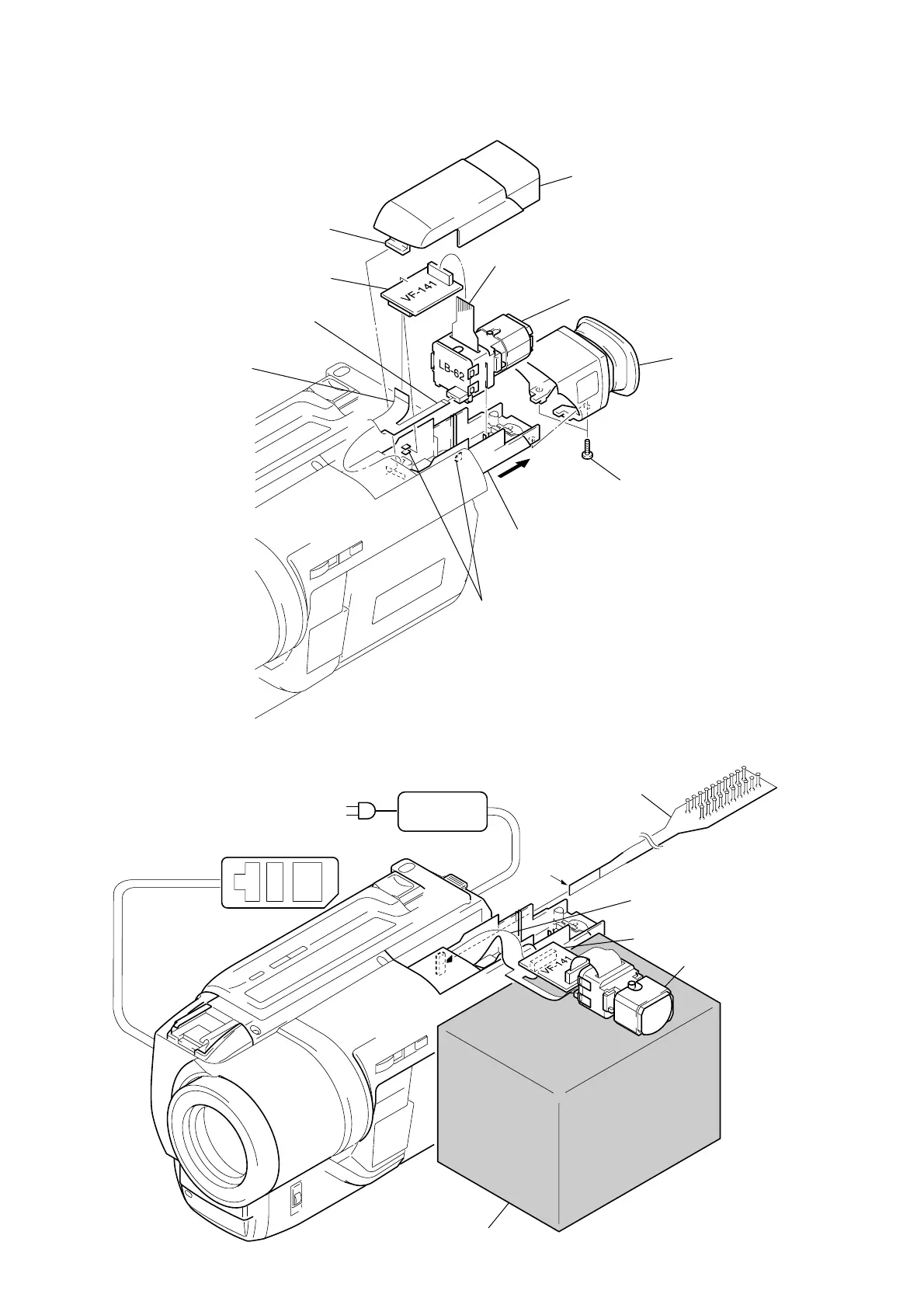 VF-141

LB-62

VF-141