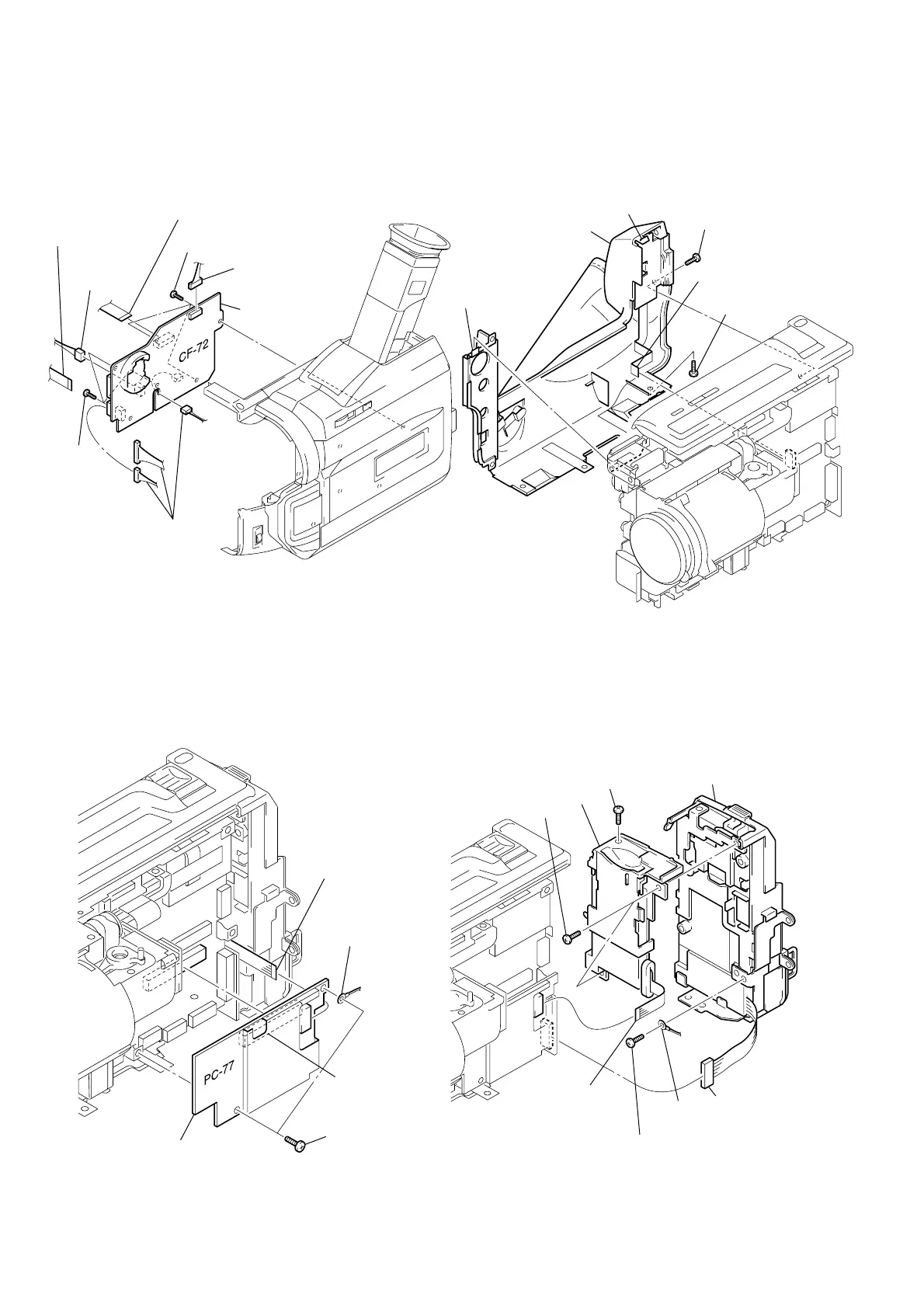 CF-72

PC-77