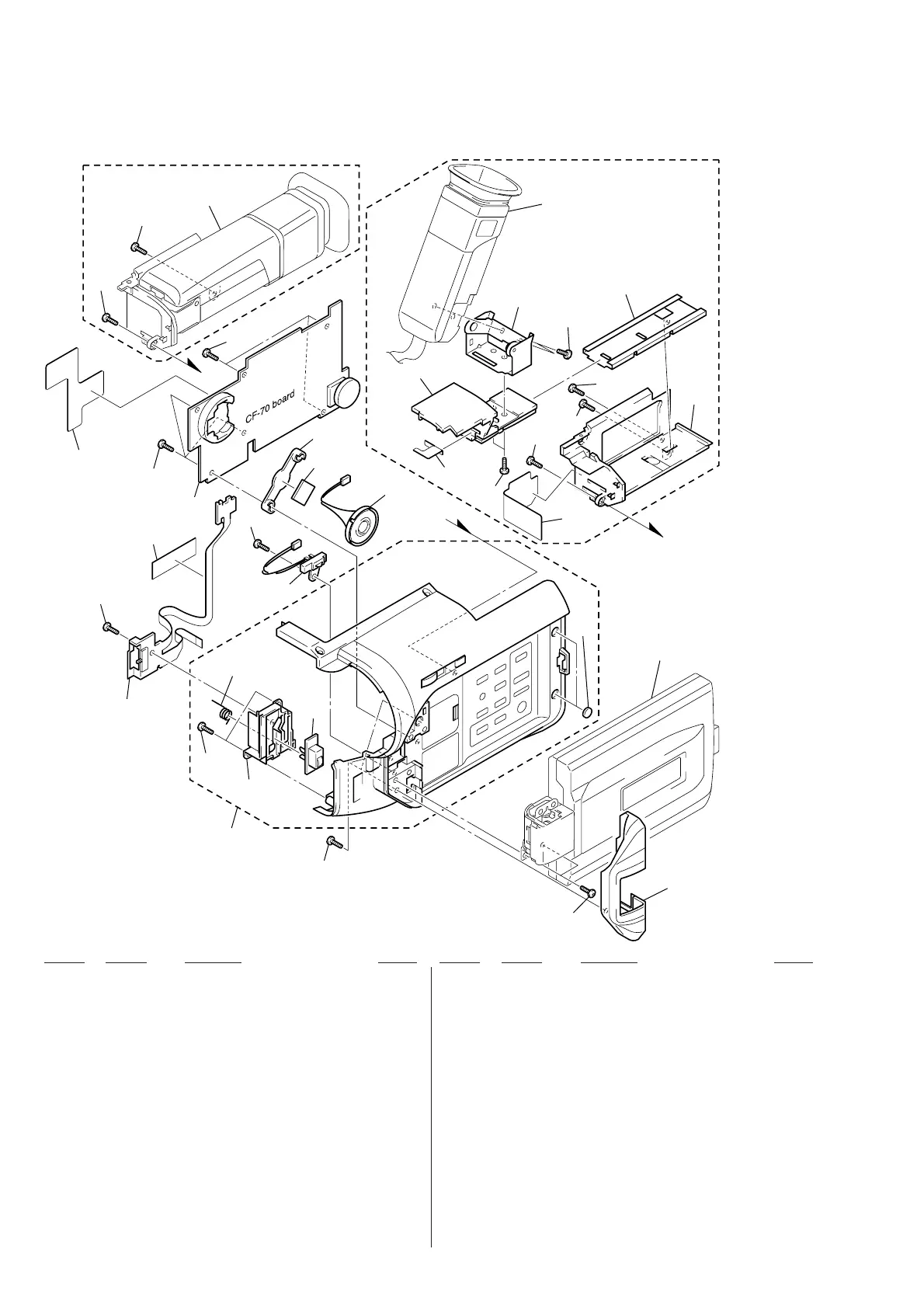 CF-70 board