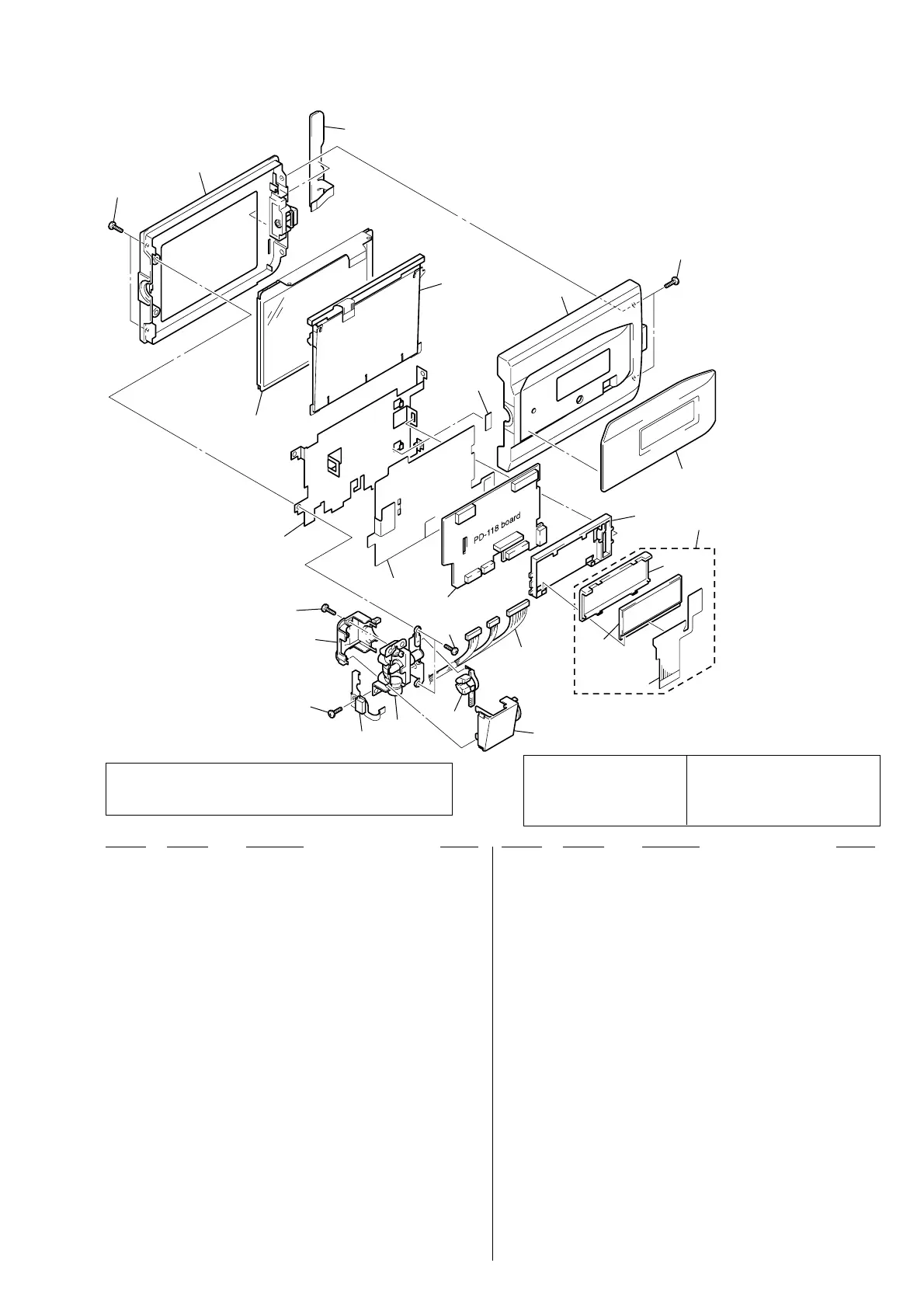 PD-118 board