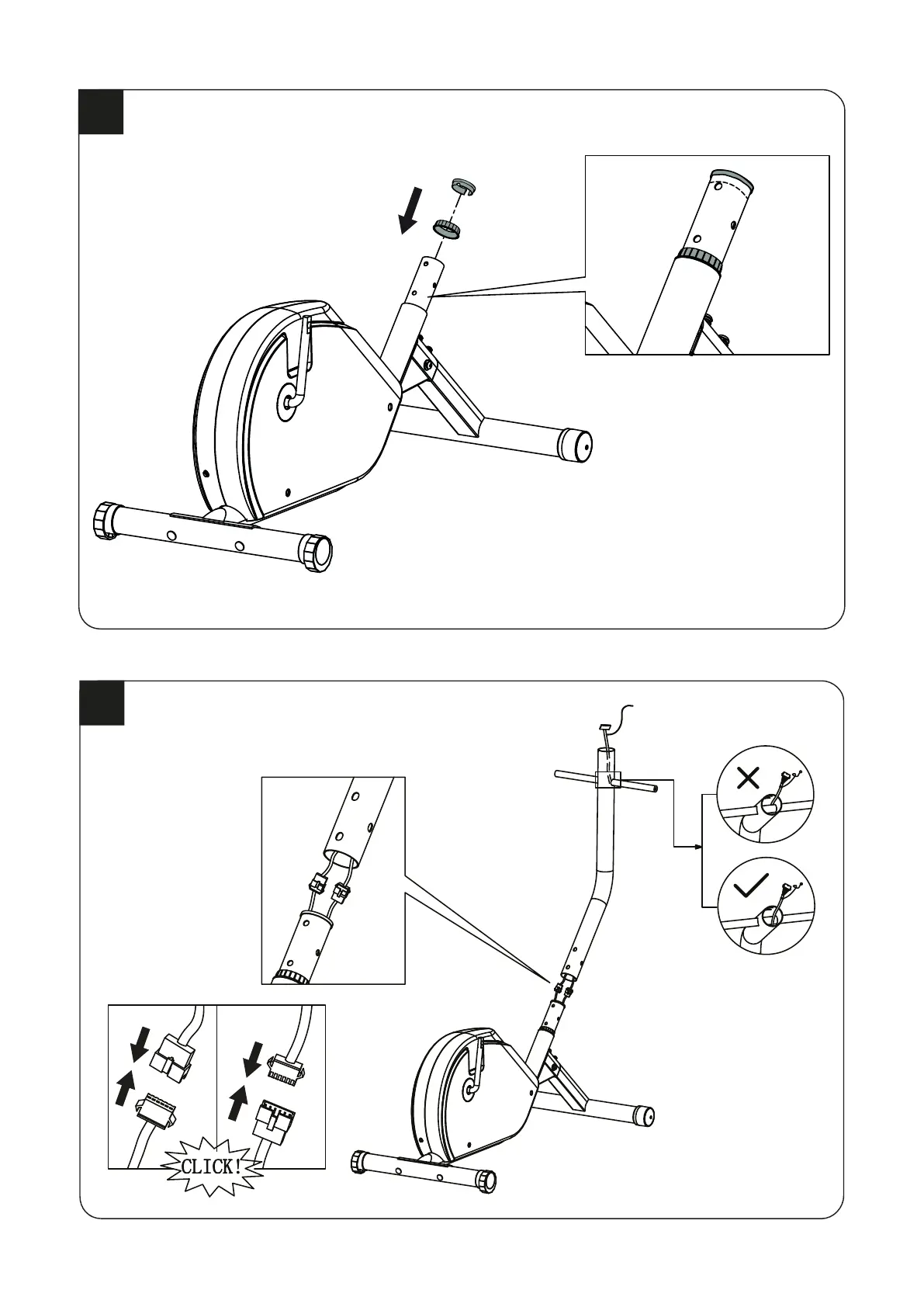 CLICK!