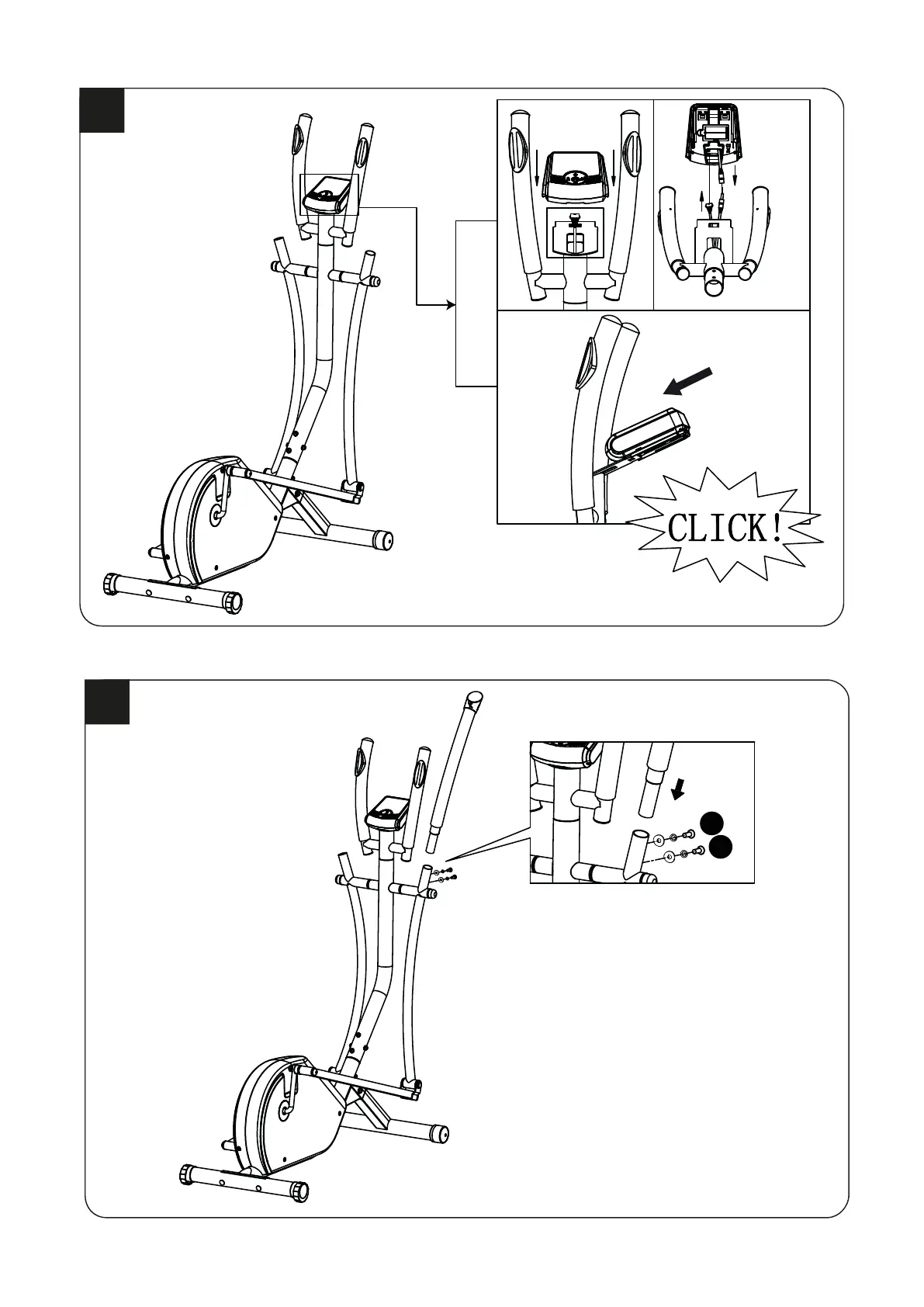 CLICK!