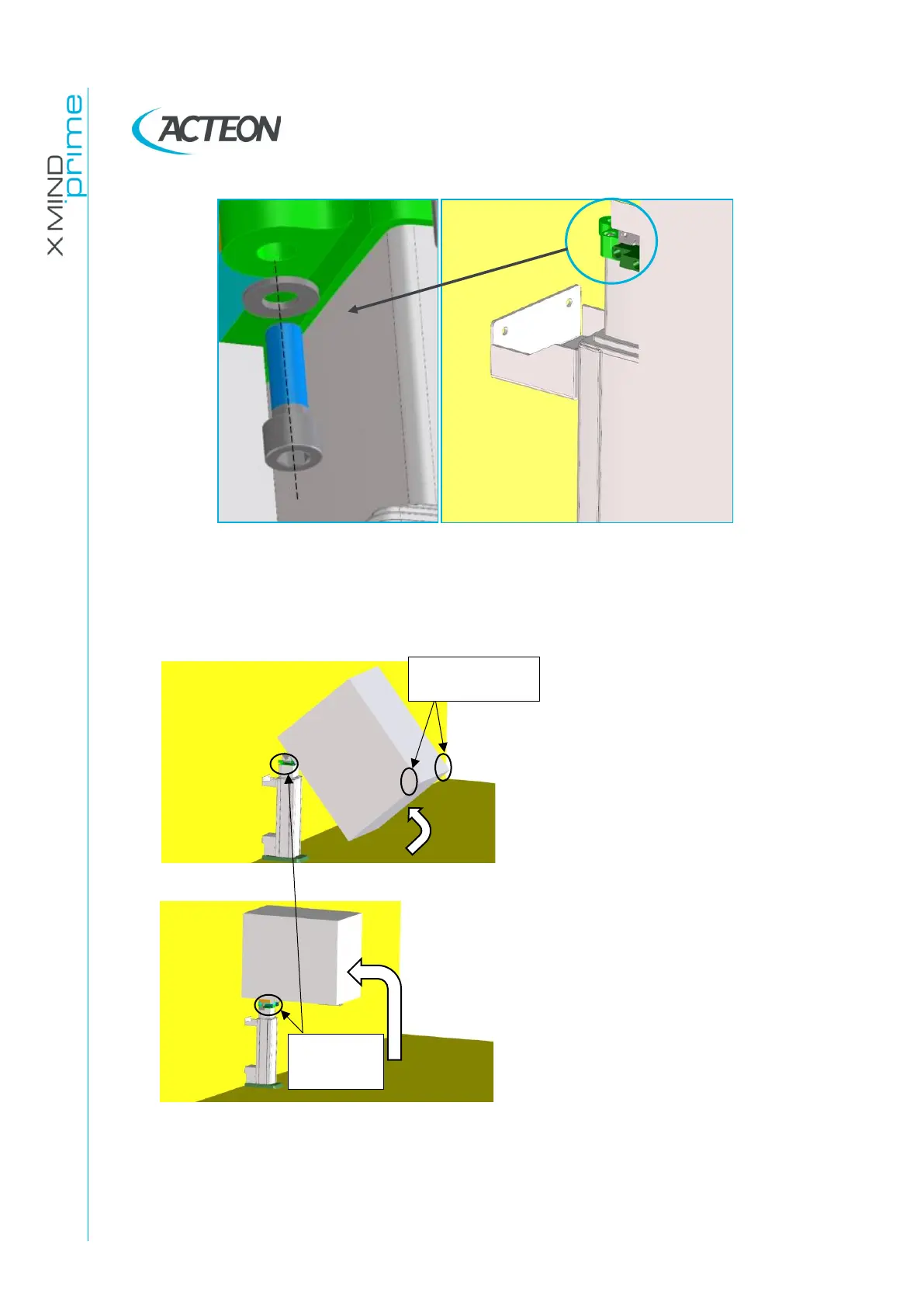 X MIND prime

ACTEON