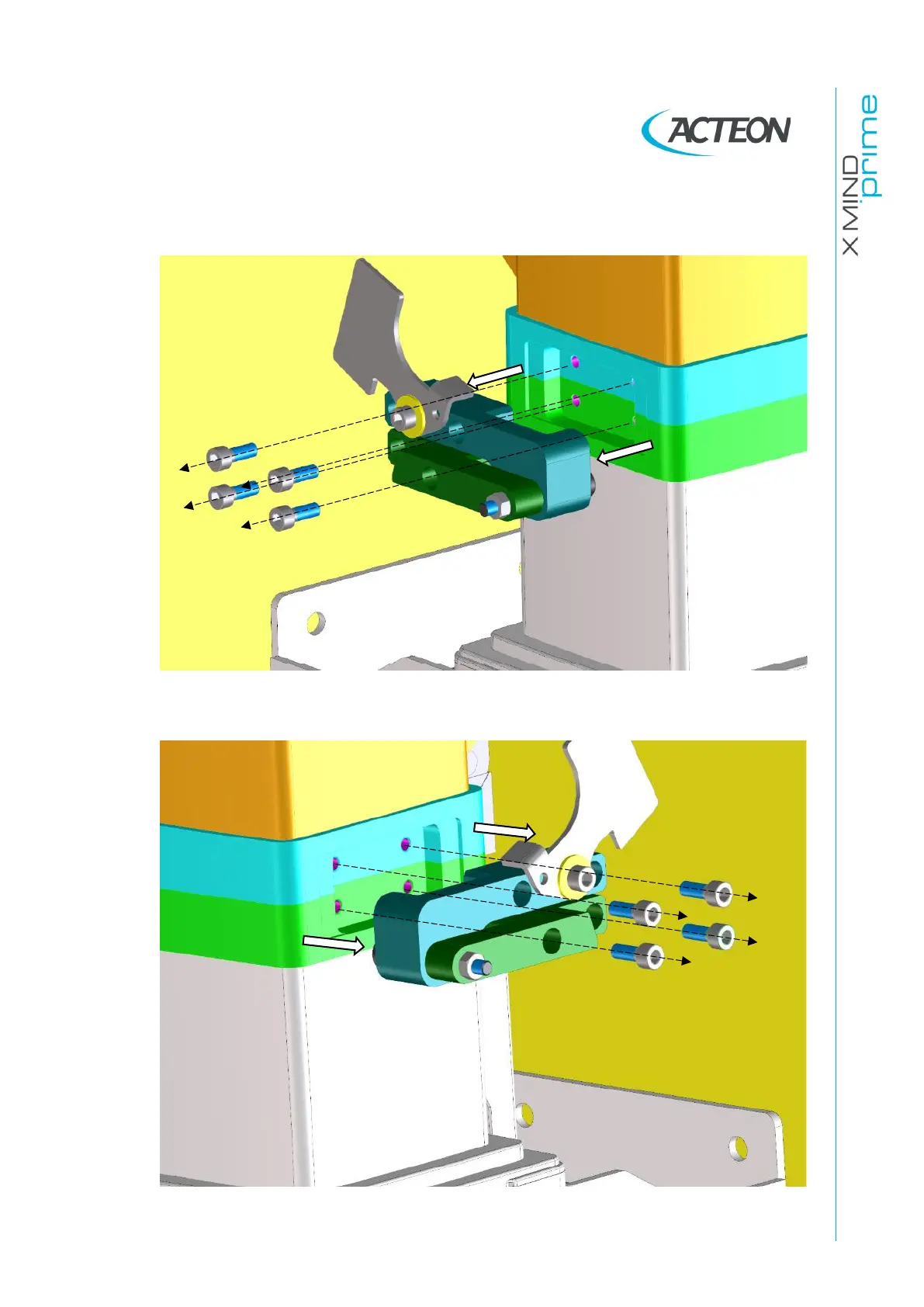 ACTEON

X MIND prime