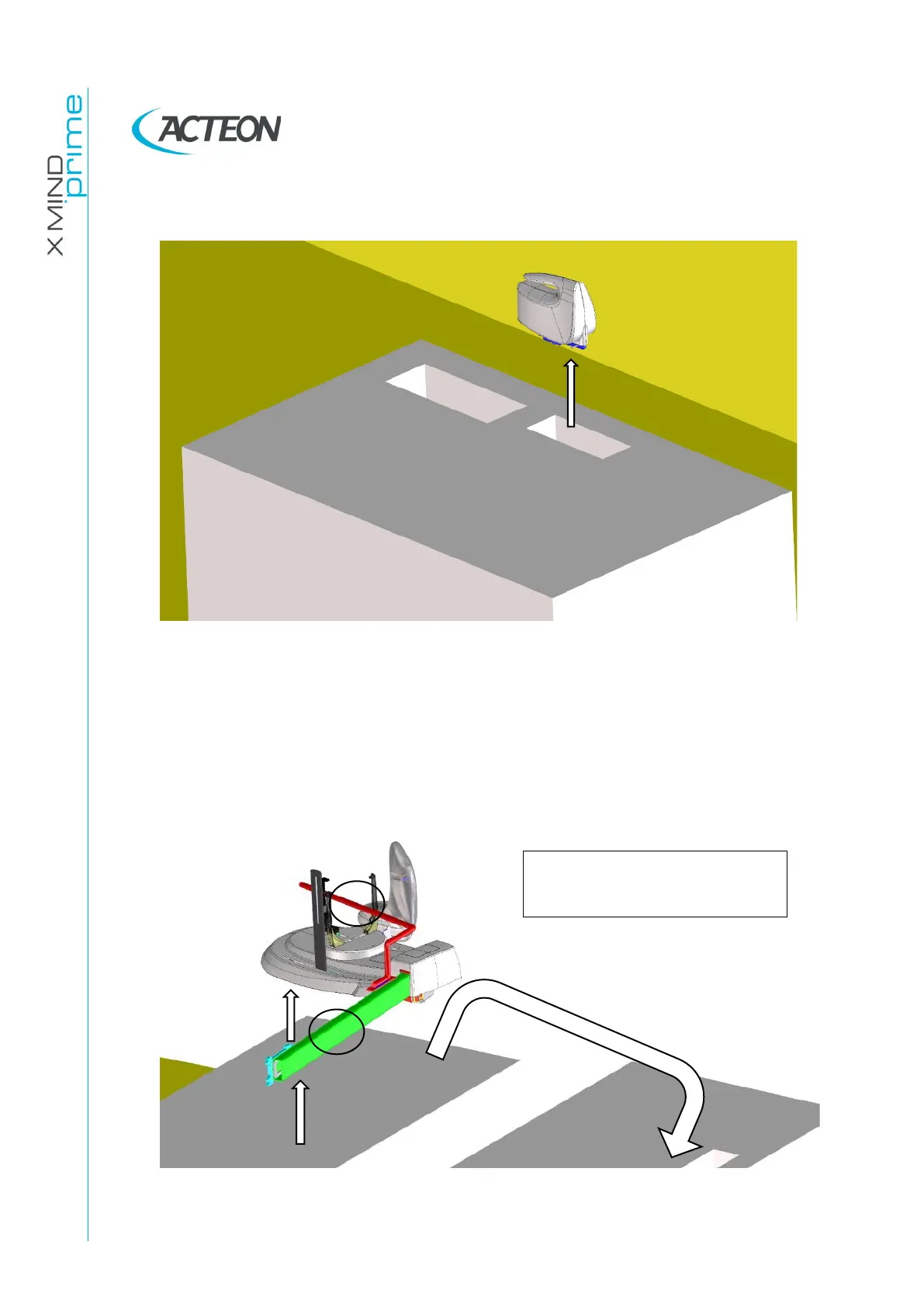 X MIND prime

ACTEON