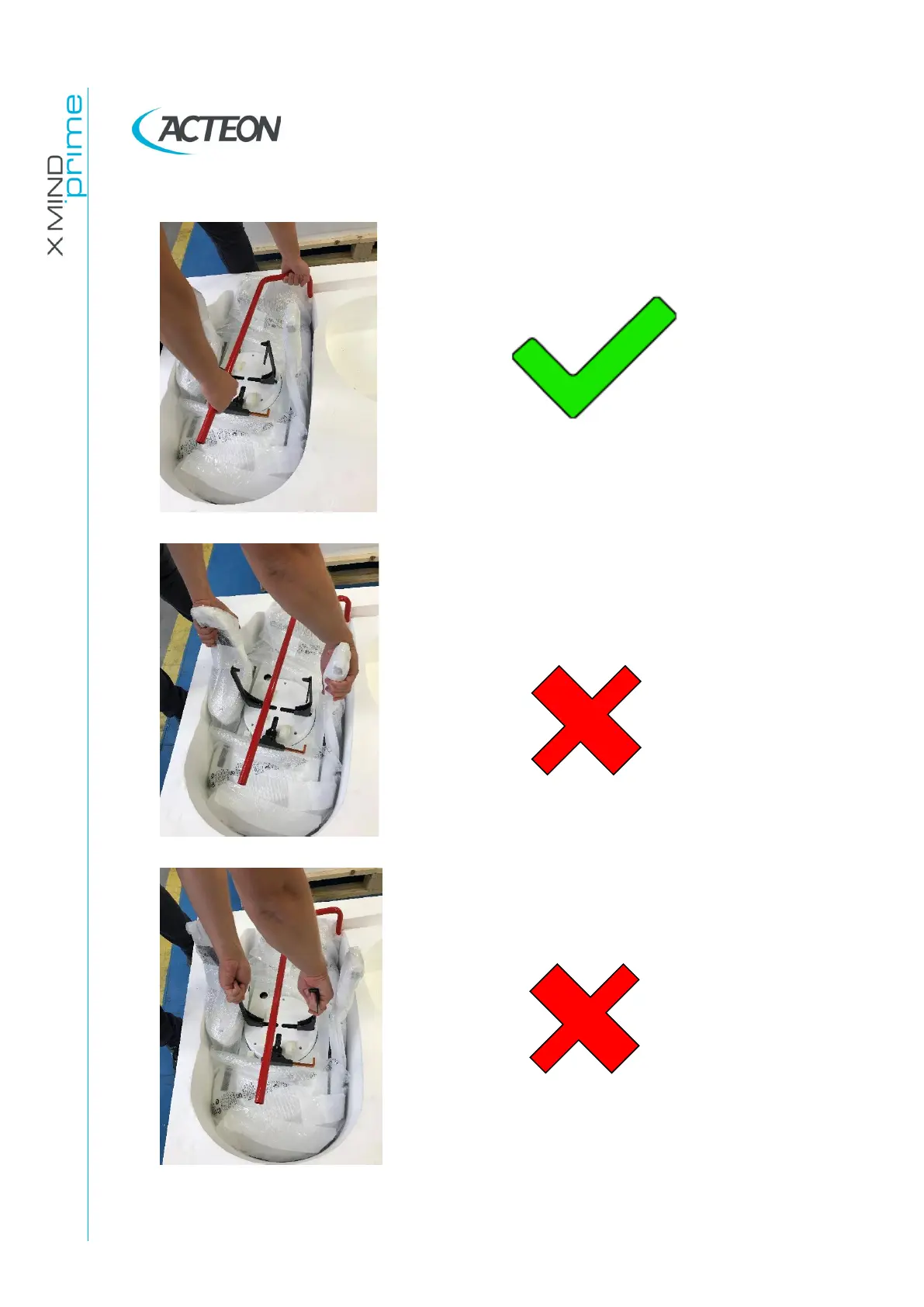 X MIND prime

ACTEON