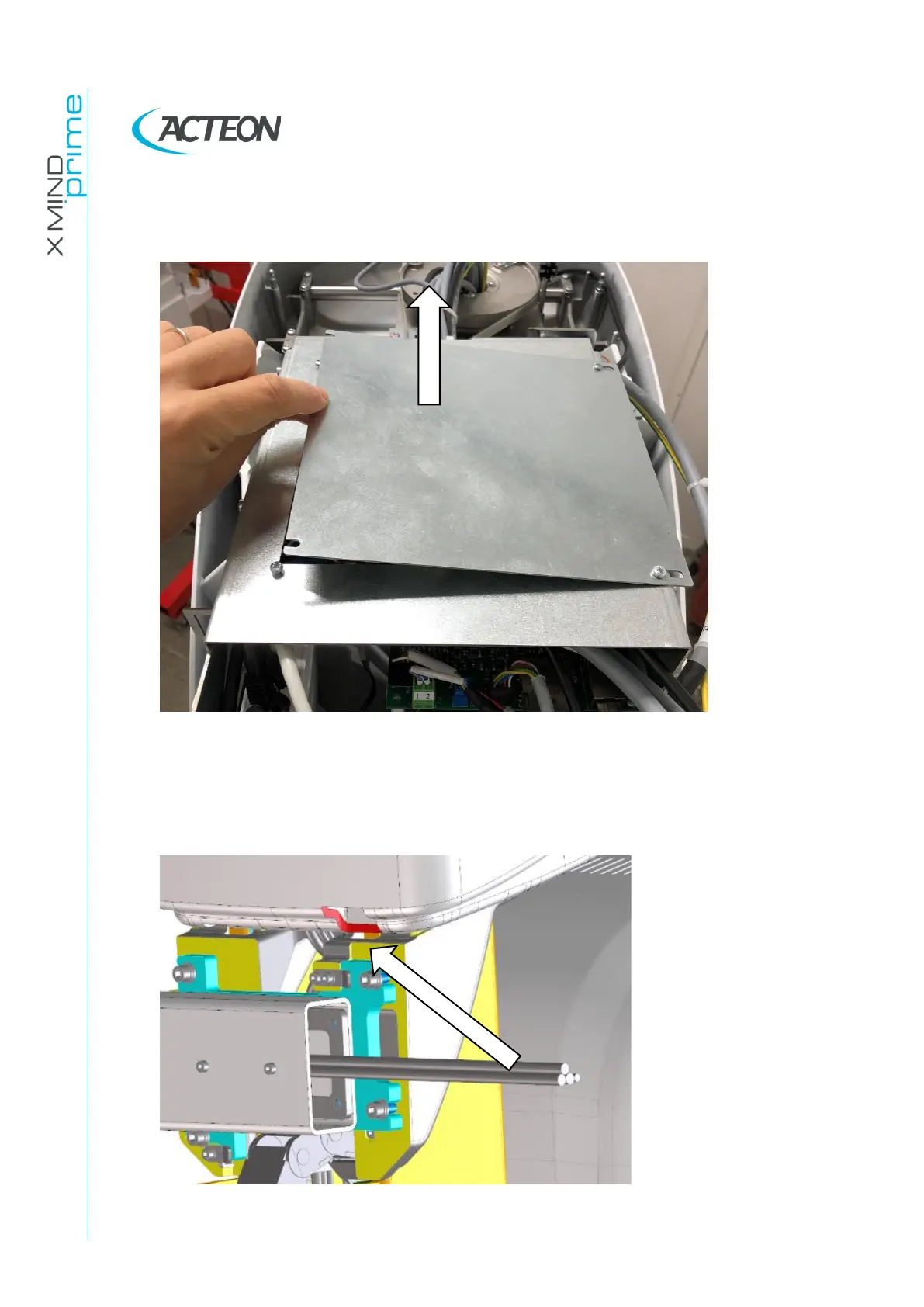 X MIND prime

ACTEON

1 2