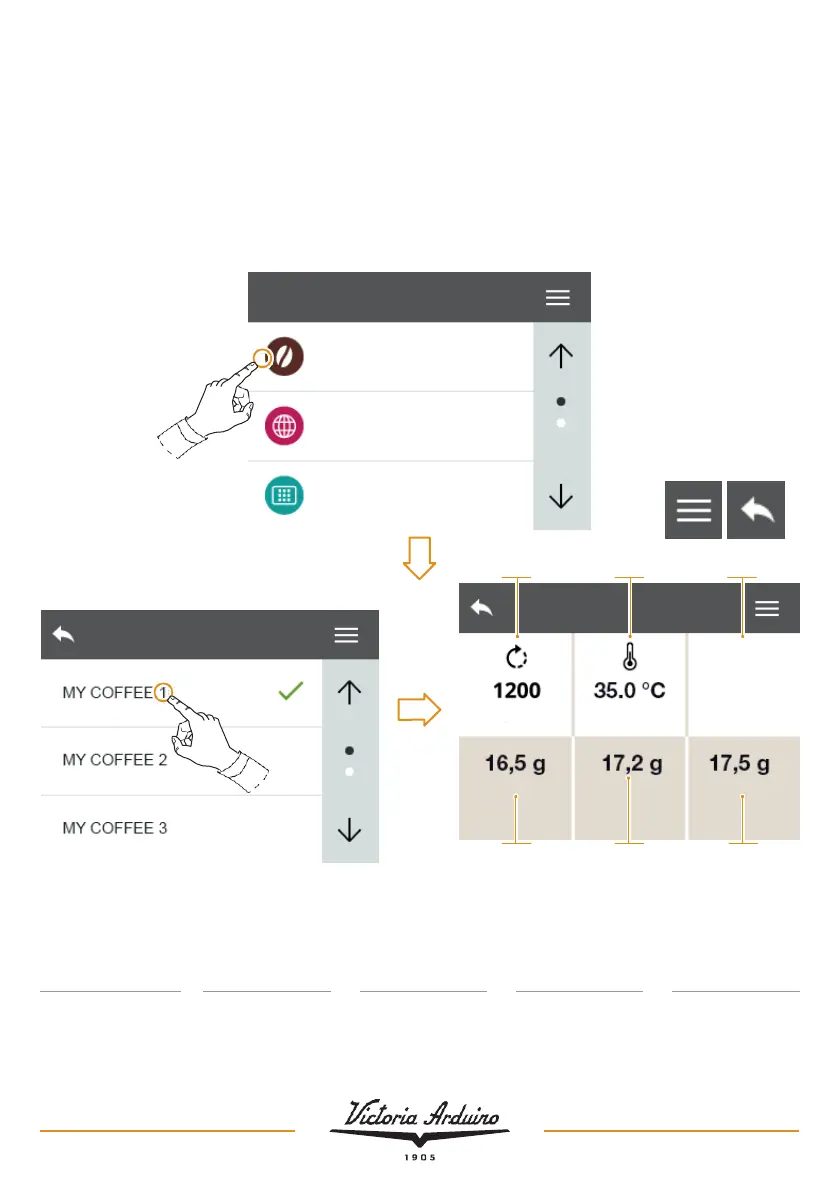 MY COFFEE 1

MY COFFEE 2

MY COFFEE 3

1200

35.0 °C

16,5 g

17,2 g

17,5 g

Victoria Arduino

1905