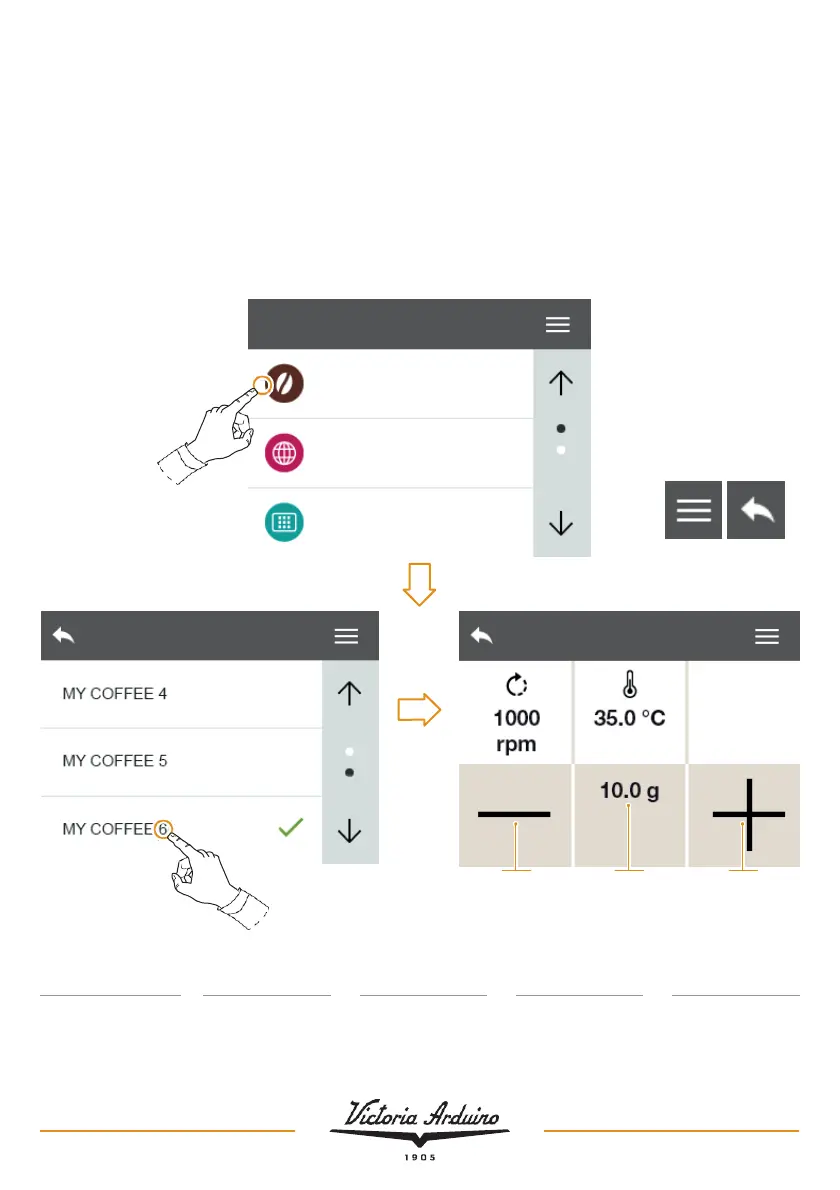 MY COFFEE 4

MY COFFEE 5

MY COFFEE 6

1000 rpm

35.0 °C

10.0 g

Victoria Arduino

1905