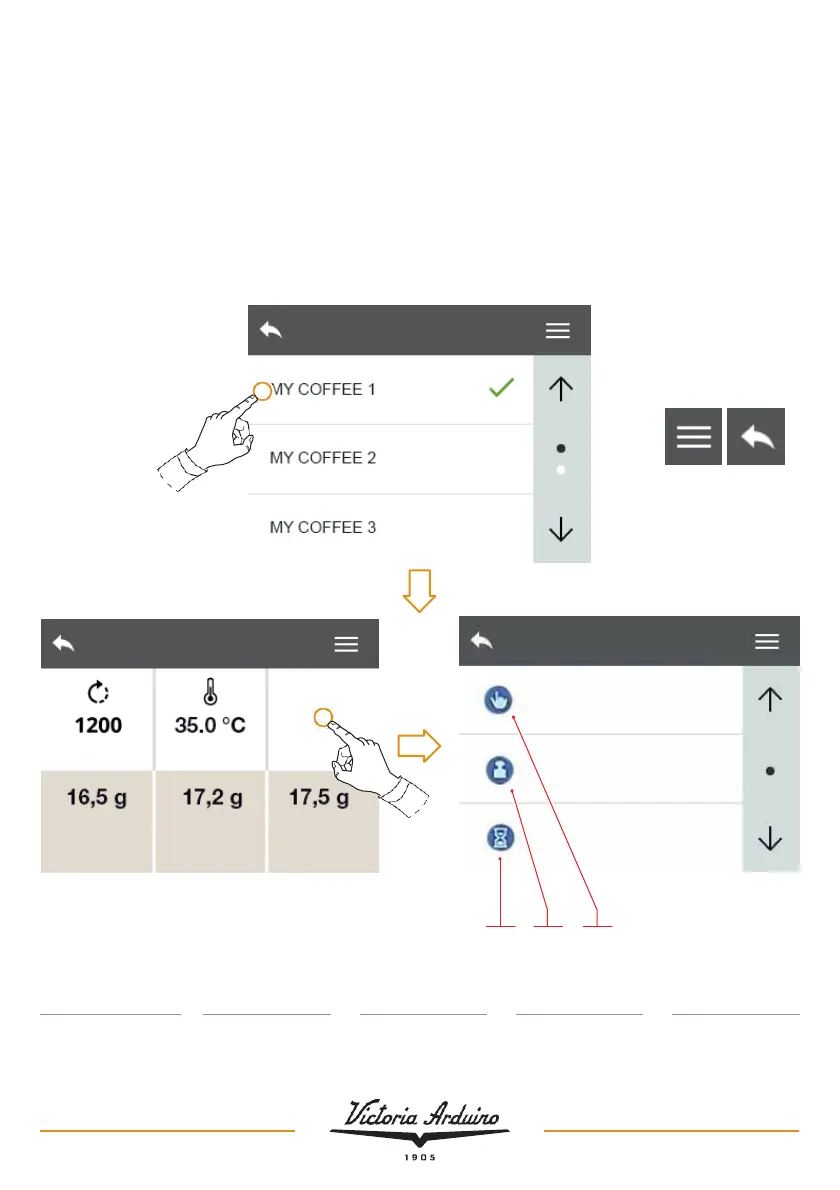 MY COFFEE 1

MY COFFEE 2

MY COFFEE 3

1200

35.0 °C

16,5 g

17,2 g

17,5 g

Victoria Arduino

1905