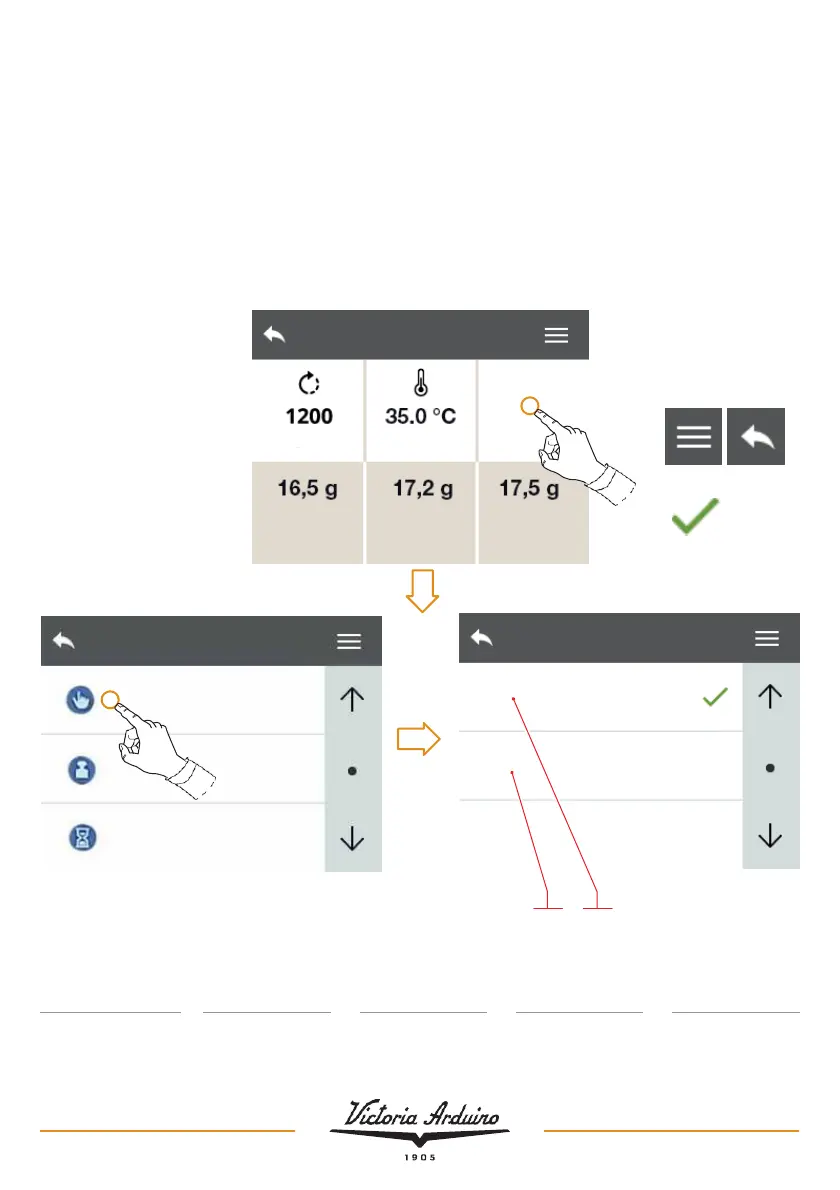 1200

35.0 °C

16,5 g

17,2 g

17,5 g

Victoria Arduino

1905