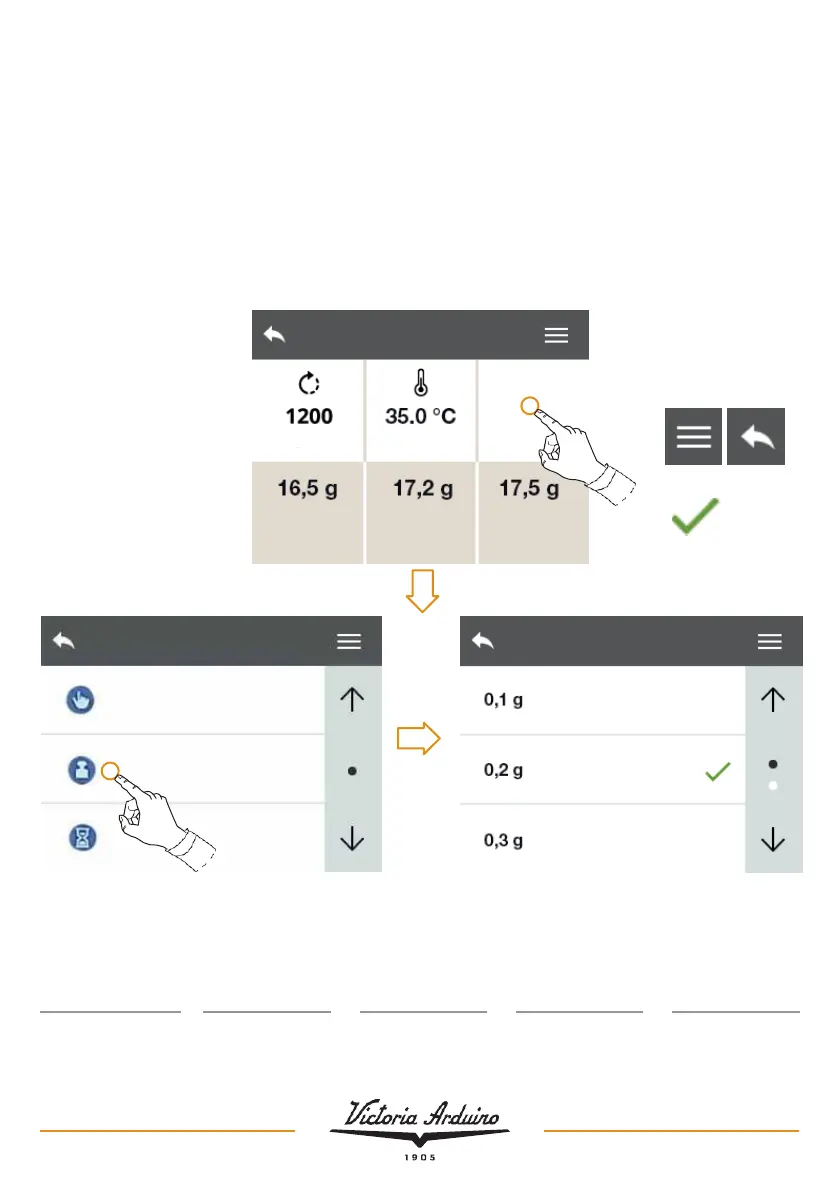 1200

35.0 °C

16,5 g

17,2 g

17,5 g

0,1 g

0,2 g

0,3 g

Victoria Arduino

1905