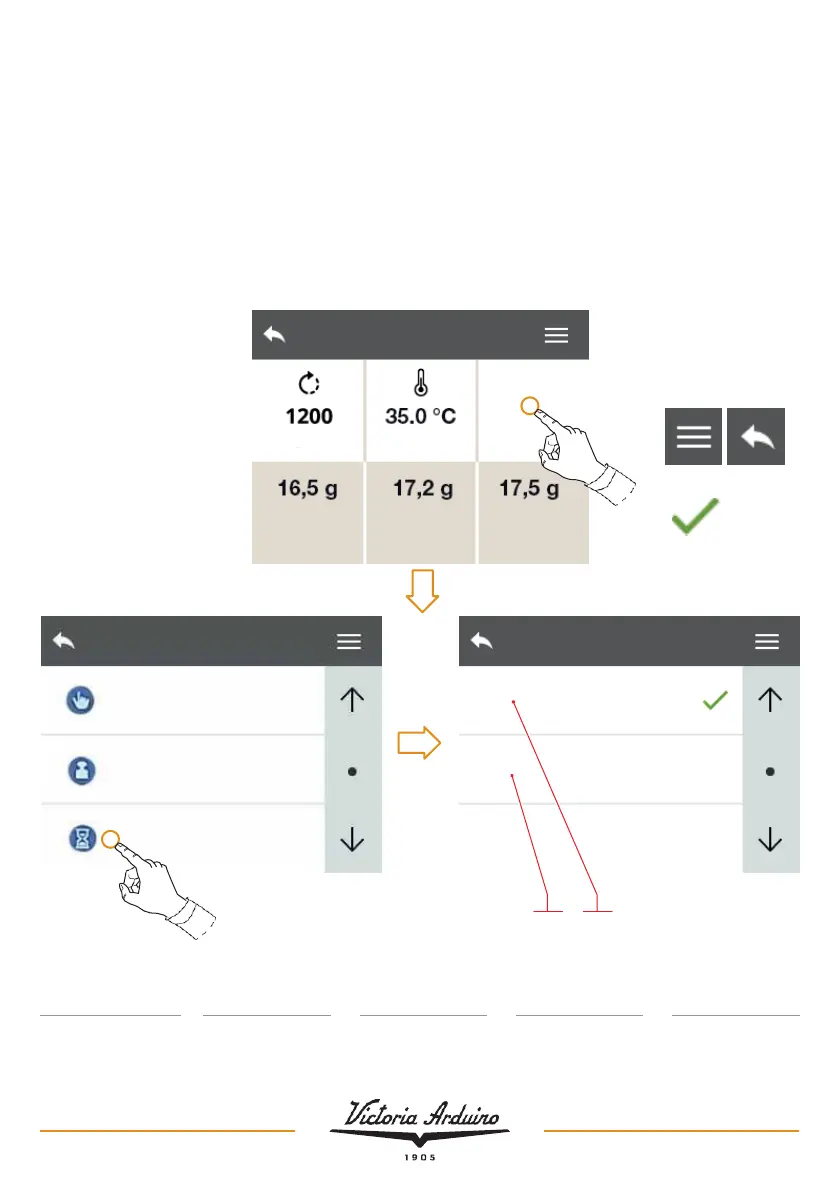 1200
35.0 °C
16,5 g
17,2 g
17,5 g

Victoria Arduino
1905